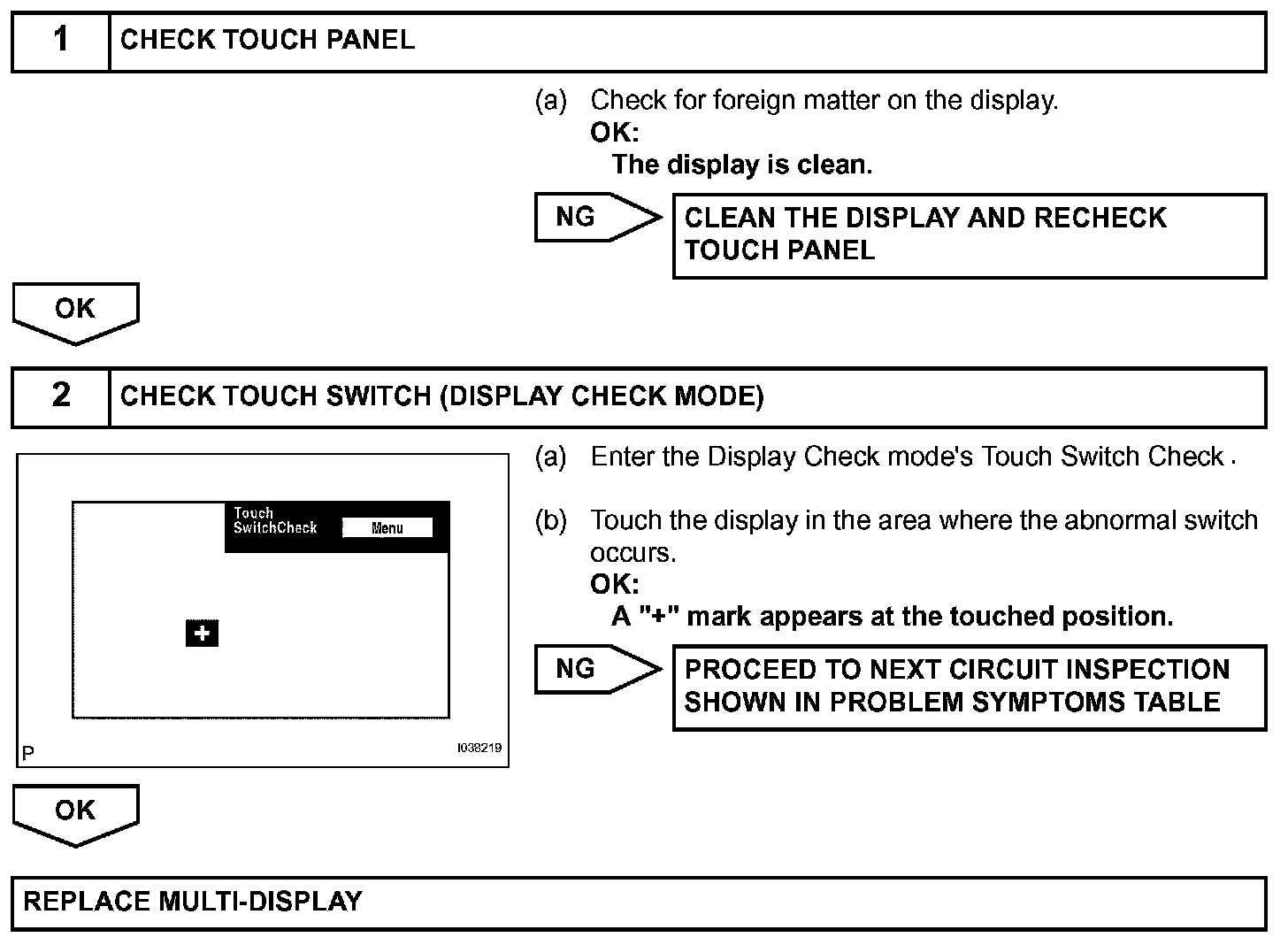 1 CHECK TOUCH PANEL

(a) Check for foreign matter on the display.
OK:
The display is clean.

NG

CLEAN THE DISPLAY AND RECHECK TOUCH PANEL

OK

2 CHECK TOUCH SWITCH (DISPLAY CHECK MODE)

Touch SwitchCheck

Menu

+

P

I038219

(a) Enter the Display Check mode's Touch Switch Check .

(b) Touch the display in the area where the abnormal switch occurs.
OK:
A "+" mark appears at the touched position.

NG

PROCEED TO NEXT CIRCUIT INSPECTION SHOWN IN PROBLEM SYMPTOMS TABLE

OK

REPLACE MULTI-DISPLAY