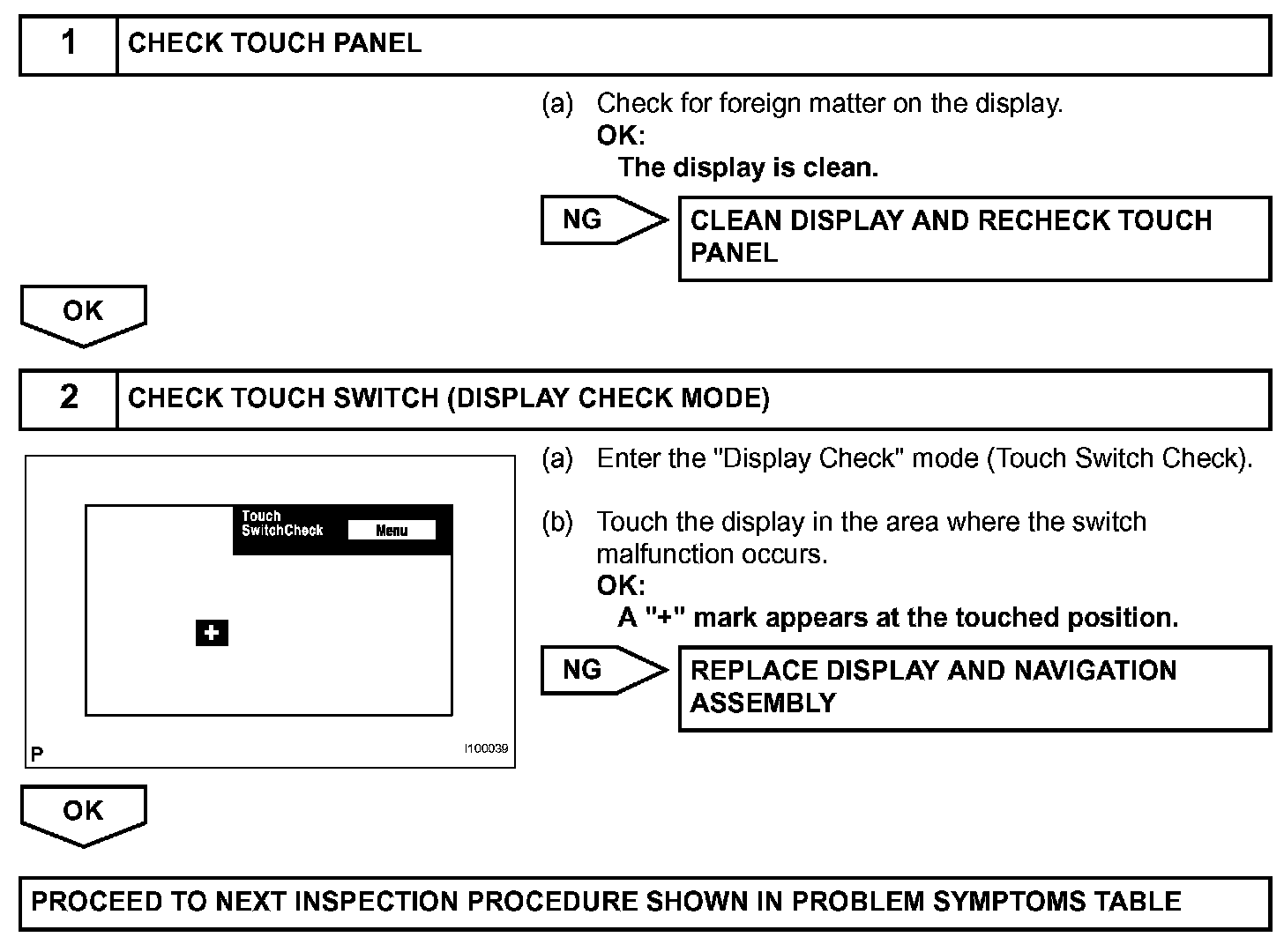 1 CHECK TOUCH PANEL

(a) Check for foreign matter on the display.
OK:
The display is clean.

NG

CLEAN DISPLAY AND RECHECK TOUCH PANEL

OK

2 CHECK TOUCH SWITCH (DISPLAY CHECK MODE)

Touch SwitchCheck
Menu
+
P
I100039

(a) Enter the "Display Check" mode (Touch Switch Check).

(b) Touch the display in the area where the switch malfunction occurs.
OK:
A "+" mark appears at the touched position.

NG

REPLACE DISPLAY AND NAVIGATION ASSEMBLY

OK

PROCEED TO NEXT INSPECTION PROCEDURE SHOWN IN PROBLEM SYMPTOMS TABLE