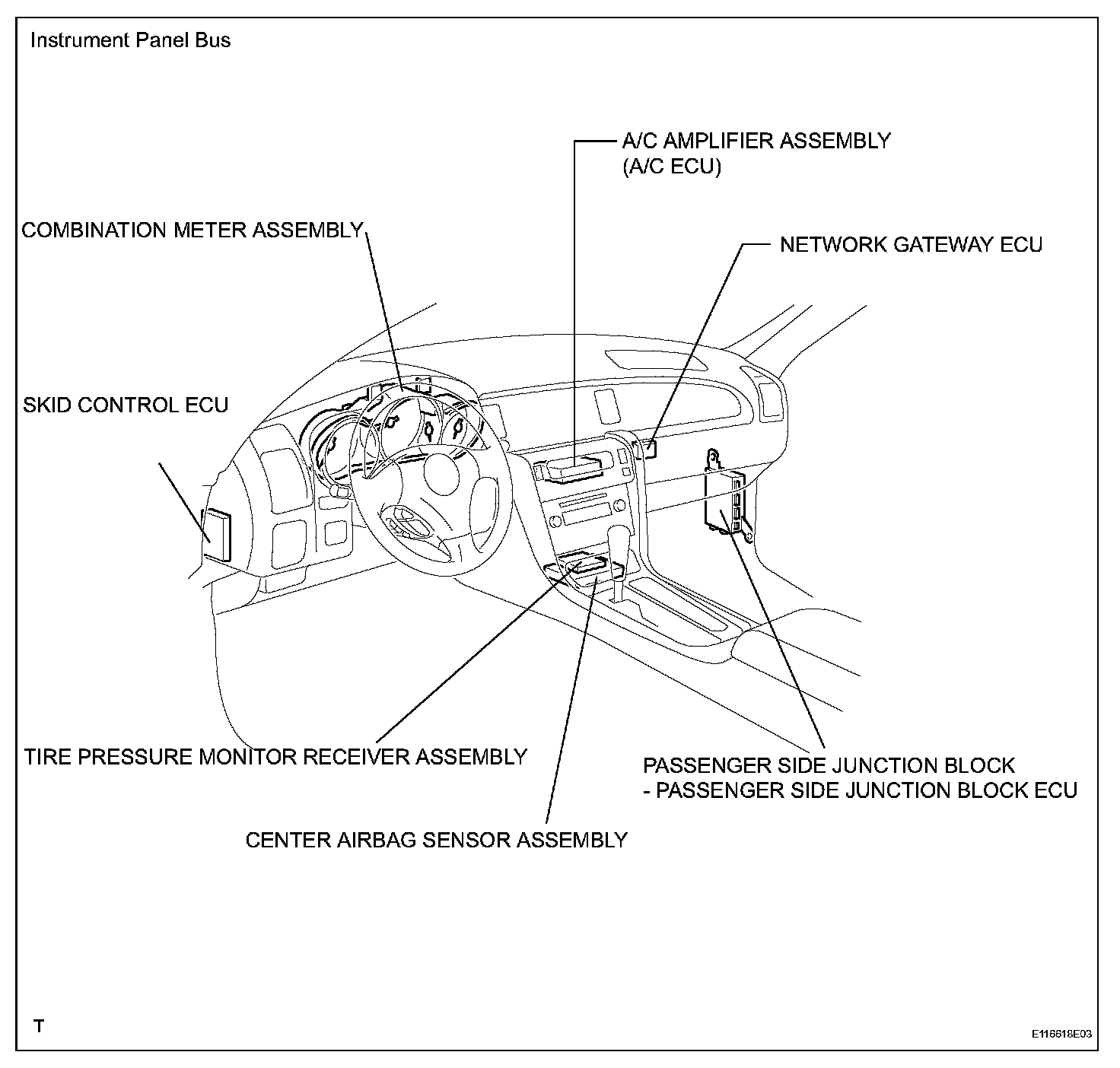 Instrument Panel Bus

A/C AMPLIFIER ASSEMBLY
(A/C ECU)

COMBINATION METER ASSEMBLY

NETWORK GATEWAY ECU

SKID CONTROL ECU

TIRE PRESSURE MONITOR RECEIVER ASSEMBLY

PASSENGER SIDE JUNCTION BLOCK
- PASSENGER SIDE JUNCTION BLOCK ECU

CENTER AIRBAG SENSOR ASSEMBLY

T

E116618E03