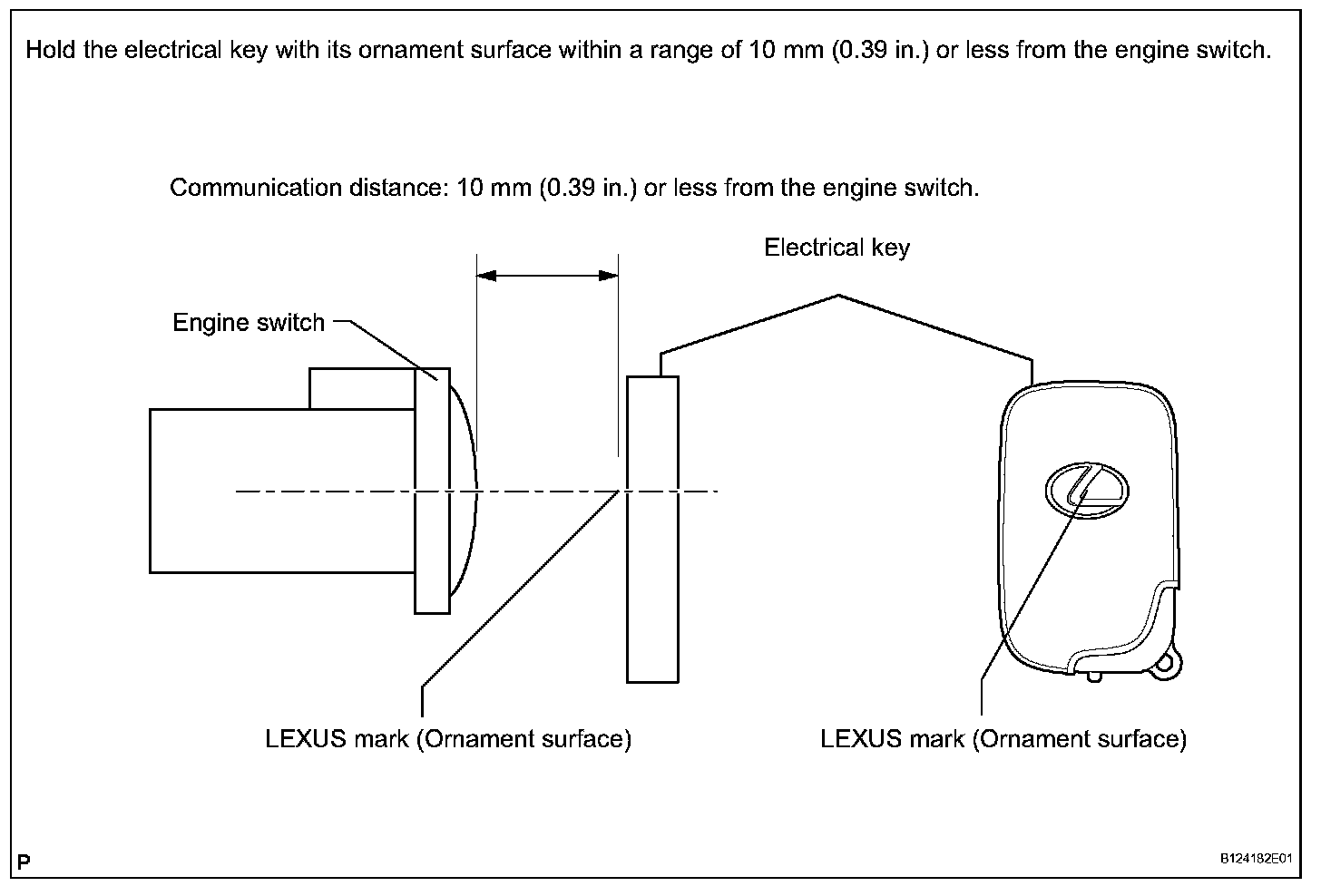 Hold the electrical key with its ornament surface within a range of 10 mm (0.39 in.) or less from the engine switch.

Communication distance: 10 mm (0.39 in.) or less from the engine switch.

Electrical key

Engine switch

LEXUS mark (Ornament surface)

LEXUS mark (Ornament surface)

P

B124182E01