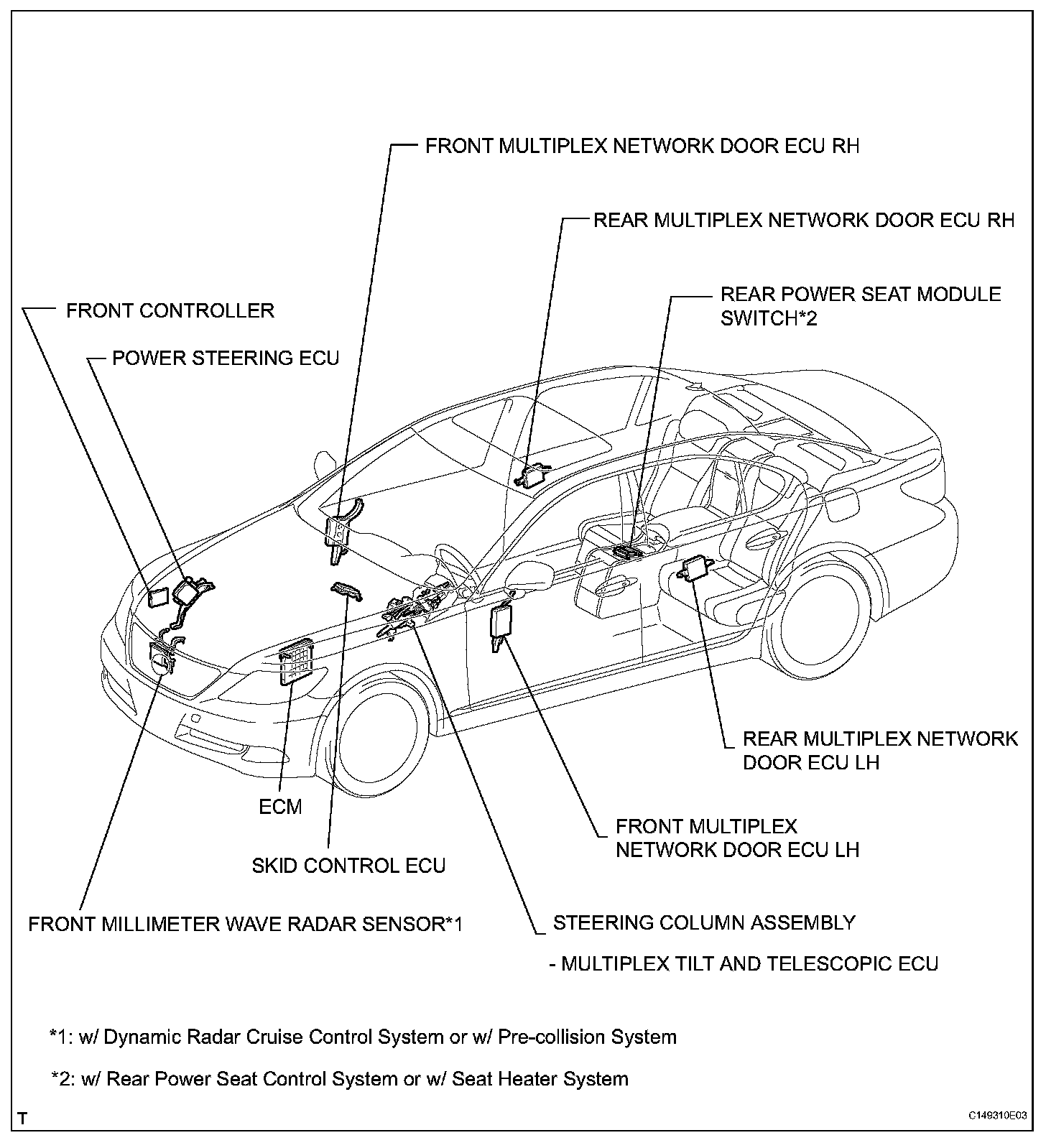 FRONT MULTIPLEX NETWORK DOOR ECU RH

REAR MULTIPLEX NETWORK DOOR ECU RH

REAR POWER SEAT MODULE SWITCH*2

FRONT CONTROLLER

POWER STEERING ECU

REAR MULTIPLEX NETWORK DOOR ECU LH

ECM

FRONT MULTIPLEX NETWORK DOOR ECU LH

SKID CONTROL ECU

FRONT MILLIMETER WAVE RADAR SENSOR*1

STEERING COLUMN ASSEMBLY

- MULTIPLEX TILT AND TELESCOPIC ECU

*1: w/ Dynamic Radar Cruise Control System or w/ Pre-collision System

*2: w/ Rear Power Seat Control System or w/ Seat Heater System

T

C149310E03