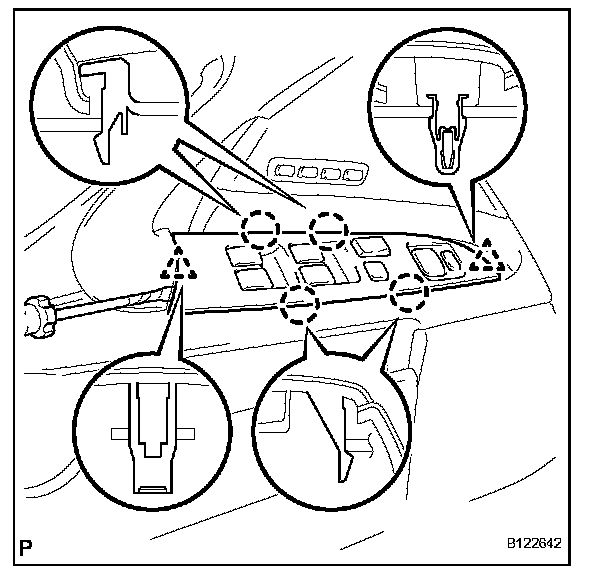 P

B122642