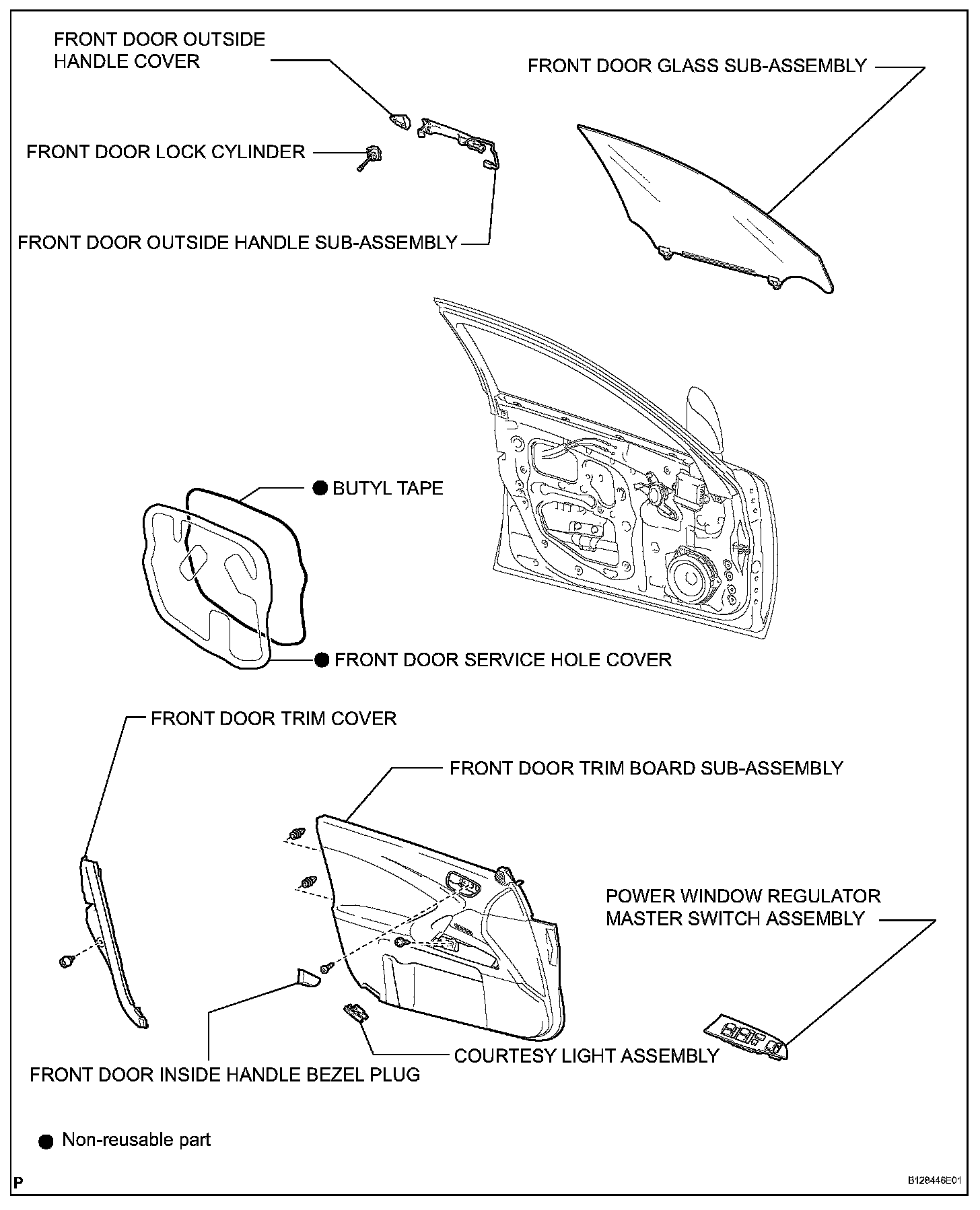 FRONT DOOR OUTSIDE HANDLE COVER

FRONT DOOR GLASS SUB-ASSEMBLY

FRONT DOOR LOCK CYLINDER

FRONT DOOR OUTSIDE HANDLE SUB-ASSEMBLY

● BUTYL TAPE

● FRONT DOOR SERVICE HOLE COVER

FRONT DOOR TRIM COVER

FRONT DOOR TRIM BOARD SUB-ASSEMBLY

POWER WINDOW REGULATOR MASTER SWITCH ASSEMBLY

COURTESY LIGHT ASSEMBLY

FRONT DOOR INSIDE HANDLE BEZEL PLUG

● Non-reusable part

P

B128446E01