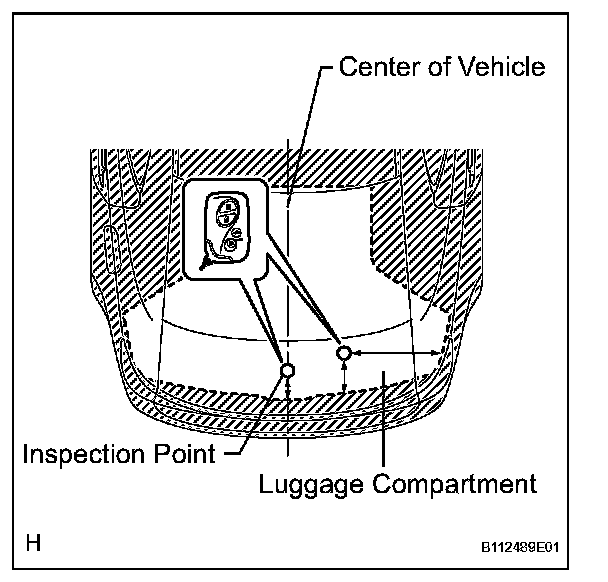 Center of Vehicle

Inspection Point

Luggage Compartment

H

B112489E01