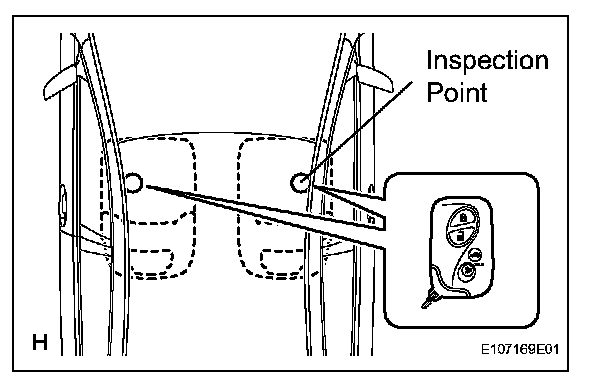 Inspection Point

H

E107169E01