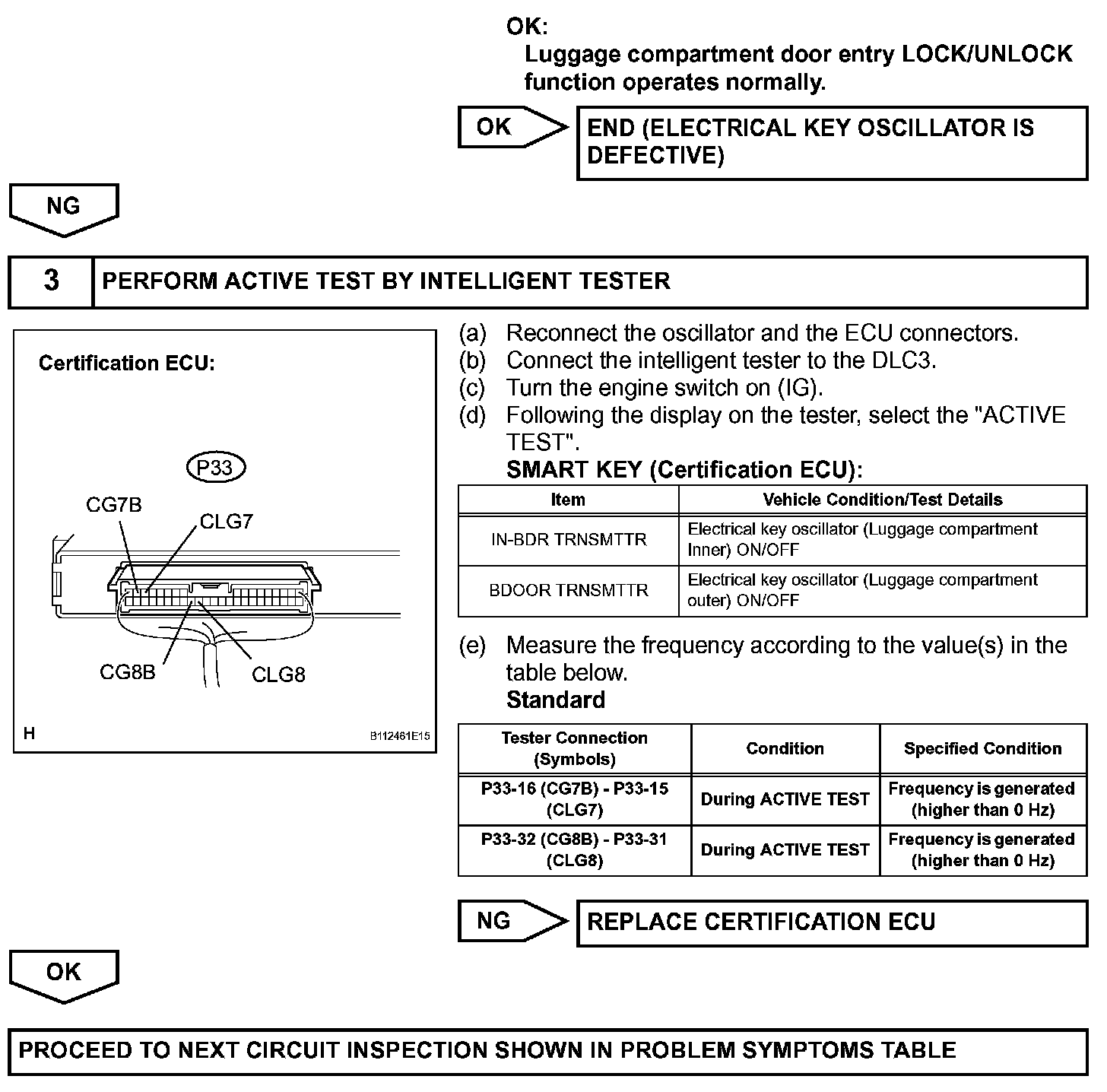 OK:
Luggage compartment door entry LOCK/UNLOCK function operates normally.

OK

END (ELECTRICAL KEY OSCILLATOR IS DEFECTIVE)

NG

3 PERFORM ACTIVE TEST BY INTELLIGENT TESTER

Certification ECU:

P33

CG7B

CLG7

CG8B

CLG8

H

B112461E15

(a) Reconnect the oscillator and the ECU connectors.
(b) Connect the intelligent tester to the DLC3.
(c) Turn the engine switch on (IG).
(d) Following the display on the tester, select the "ACTIVE TEST".
SMART KEY (Certification ECU):

| Item | Vehicle Condition/Test Details |
|---|---|
| IN-BDR TRNSMTTR | Electrical key oscillator (Luggage compartment Inner) ON/OFF |
| BDOOR TRNSMTTR | Electrical key oscillator (Luggage compartment outer) ON/OFF |

(e) Measure the frequency according to the value(s) in the table below.
Standard

| Tester Connection (Symbols) | Condition | Specified Condition |
|---|---|---|
| P33-16 (CG7B) - P33-15 (CLG7) | During ACTIVE TEST | Frequency is generated (higher than 0 Hz) |
| P33-32 (CG8B) - P33-31 (CLG8) | During ACTIVE TEST | Frequency is generated (higher than 0 Hz) |

NG

REPLACE CERTIFICATION ECU

OK

PROCEED TO NEXT CIRCUIT INSPECTION SHOWN IN PROBLEM SYMPTOMS TABLE