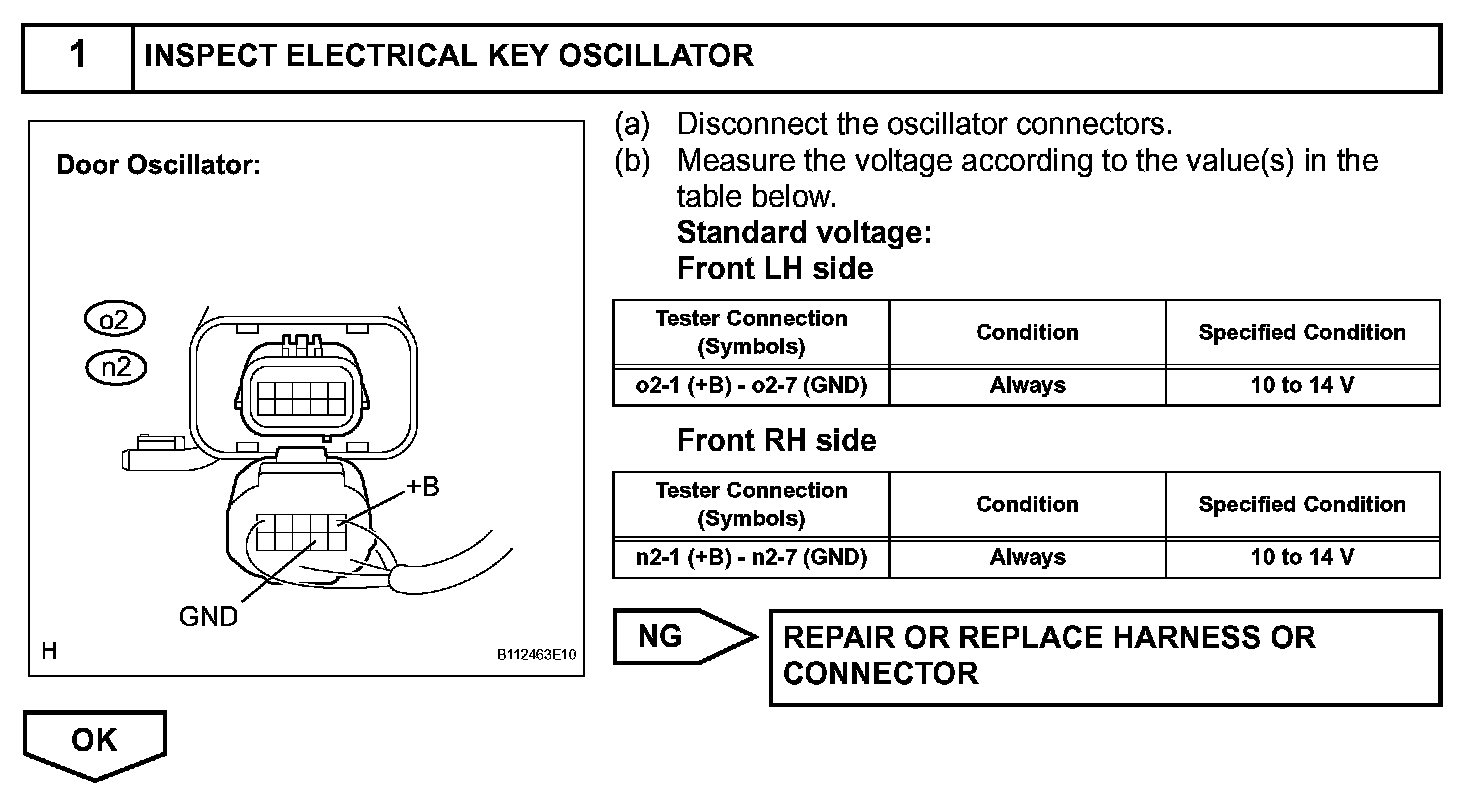 1 INSPECT ELECTRICAL KEY OSCILLATOR

Door Oscillator:

o2

n2

+B

GND

H

B112463E10

(a) Disconnect the oscillator connectors.

(b) Measure the voltage according to the value(s) in the table below.

Standard voltage:

Front LH side

| Tester Connection (Symbols) | Condition | Specified Condition |
|---|---|---|
| o2-1 (+B) - o2-7 (GND) | Always | 10 to 14 V |

Front RH side

| Tester Connection (Symbols) | Condition | Specified Condition |
|---|---|---|
| n2-1 (+B) - n2-7 (GND) | Always | 10 to 14 V |

NG

REPAIR OR REPLACE HARNESS OR CONNECTOR

OK