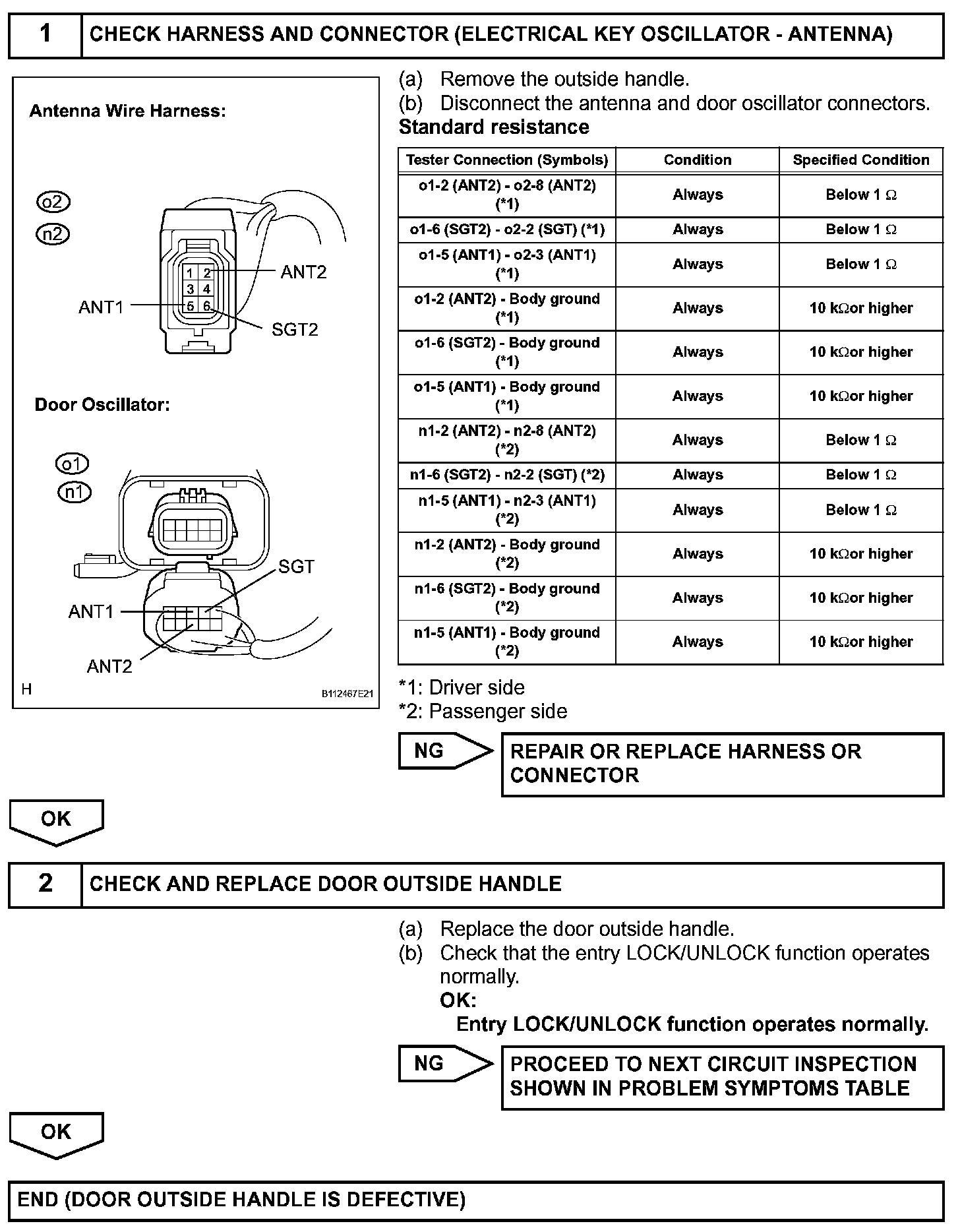 1 CHECK HARNESS AND CONNECTOR (ELECTRICAL KEY OSCILLATOR - ANTENNA)

Antenna Wire Harness:

o2
n2

1 2
3 4
5 6

ANT2
ANT1
SGT2

Door Oscillator:

o1
n1

SGT
ANT1
ANT2

H B112467E21

(a) Remove the outside handle.
(b) Disconnect the antenna and door oscillator connectors.
Standard resistance

| Tester Connection (Symbols) | Condition | Specified Condition |
|---|---|---|
| o1-2 (ANT2) - o2-8 (ANT2) (*1) | Always | Below 1 Ω |
| o1-6 (SGT2) - o2-2 (SGT) (*1) | Always | Below 1 Ω |
| o1-5 (ANT1) - o2-3 (ANT1) (*1) | Always | Below 1 Ω |
| o1-2 (ANT2) - Body ground (*1) | Always | 10 kΩor higher |
| o1-6 (SGT2) - Body ground (*1) | Always | 10 kΩor higher |
| o1-5 (ANT1) - Body ground (*1) | Always | 10 kΩor higher |
| n1-2 (ANT2) - n2-8 (ANT2) (*2) | Always | Below 1 Ω |
| n1-6 (SGT2) - n2-2 (SGT) (*2) | Always | Below 1 Ω |
| n1-5 (ANT1) - n2-3 (ANT1) (*2) | Always | Below 1 Ω |
| n1-2 (ANT2) - Body ground (*2) | Always | 10 kΩor higher |
| n1-6 (SGT2) - Body ground (*2) | Always | 10 kΩor higher |
| n1-5 (ANT1) - Body ground (*2) | Always | 10 kΩor higher |

*1: Driver side
*2: Passenger side

NG REPAIR OR REPLACE HARNESS OR CONNECTOR

OK

2 CHECK AND REPLACE DOOR OUTSIDE HANDLE

(a) Replace the door outside handle.
(b) Check that the entry LOCK/UNLOCK function operates normally.
OK:
Entry LOCK/UNLOCK function operates normally.

NG PROCEED TO NEXT CIRCUIT INSPECTION SHOWN IN PROBLEM SYMPTOMS TABLE

OK

END (DOOR OUTSIDE HANDLE IS DEFECTIVE)