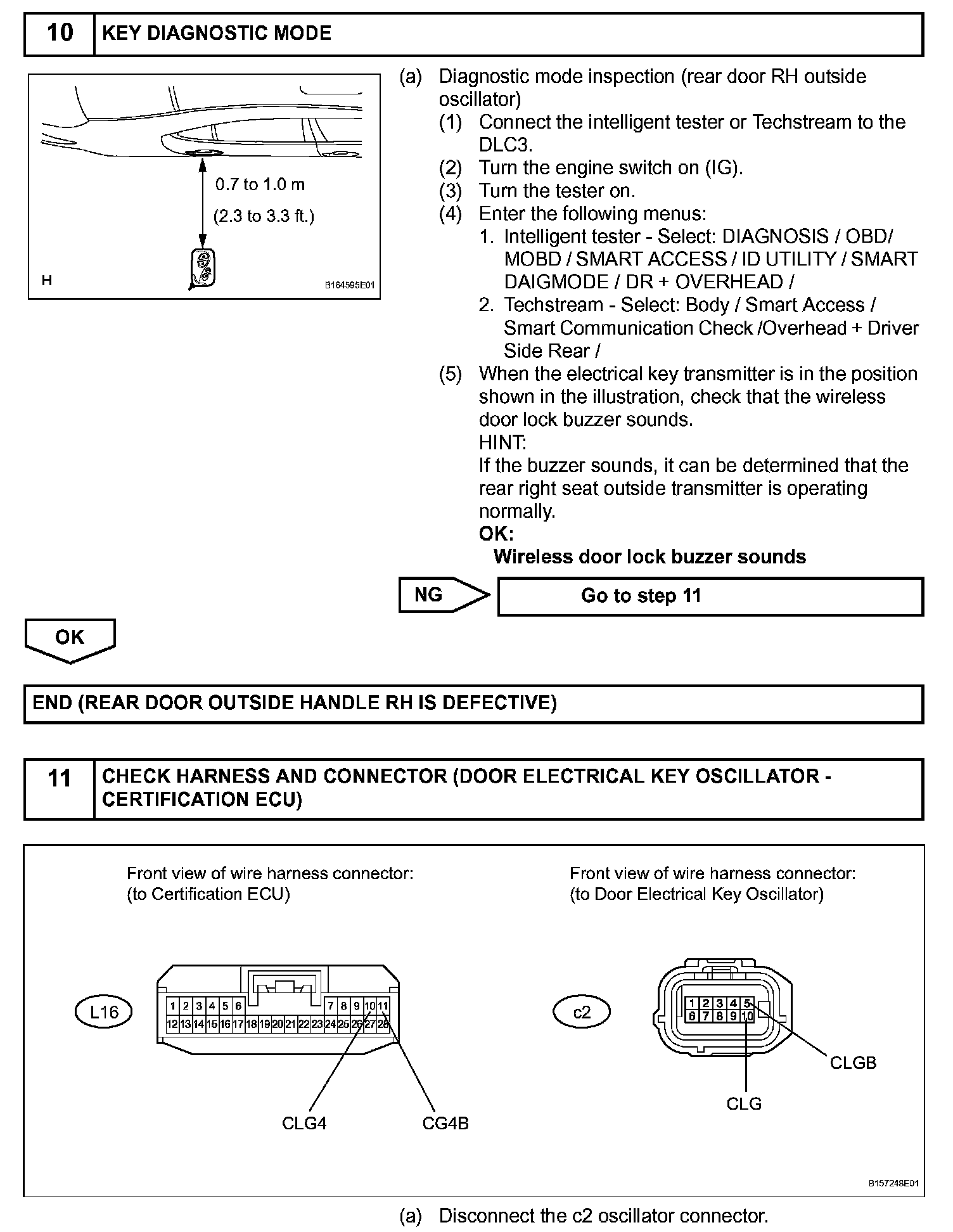 10 KEY DIAGNOSTIC MODE

0.7 to 1.0 m
(2.3 to 3.3 ft.)
H
B164595E01

(a) Diagnostic mode inspection (rear door RH outside oscillator)
(1) Connect the intelligent tester or Techstream to the DLC3.
(2) Turn the engine switch on (IG).
(3) Turn the tester on.
(4) Enter the following menus:
1. Intelligent tester - Select: DIAGNOSIS / OBD/ MOBD / SMART ACCESS / ID UTILITY / SMART DAIGMODE / DR + OVERHEAD /
2. Techstream - Select: Body / Smart Access / Smart Communication Check /Overhead + Driver Side Rear /
(5) When the electrical key transmitter is in the position shown in the illustration, check that the wireless door lock buzzer sounds.
HINT:
If the buzzer sounds, it can be determined that the rear right seat outside transmitter is operating normally.
OK:
Wireless door lock buzzer sounds

NG Go to step 11

OK

END (REAR DOOR OUTSIDE HANDLE RH IS DEFECTIVE)

11 CHECK HARNESS AND CONNECTOR (DOOR ELECTRICAL KEY OSCILLATOR - CERTIFICATION ECU)

Front view of wire harness connector:
(to Certification ECU)

L16
1 2 3 4 5 6 7 8 9 10 11
12 13 14 15 16 17 18 19 20 21 22 23 24 25 26 27 28
CLG4 CG4B

Front view of wire harness connector:
(to Door Electrical Key Oscillator)

c2
1 2 3 4 5
6 7 8 9 10
CLGB
CLG

B157248E01

(a) Disconnect the c2 oscillator connector.