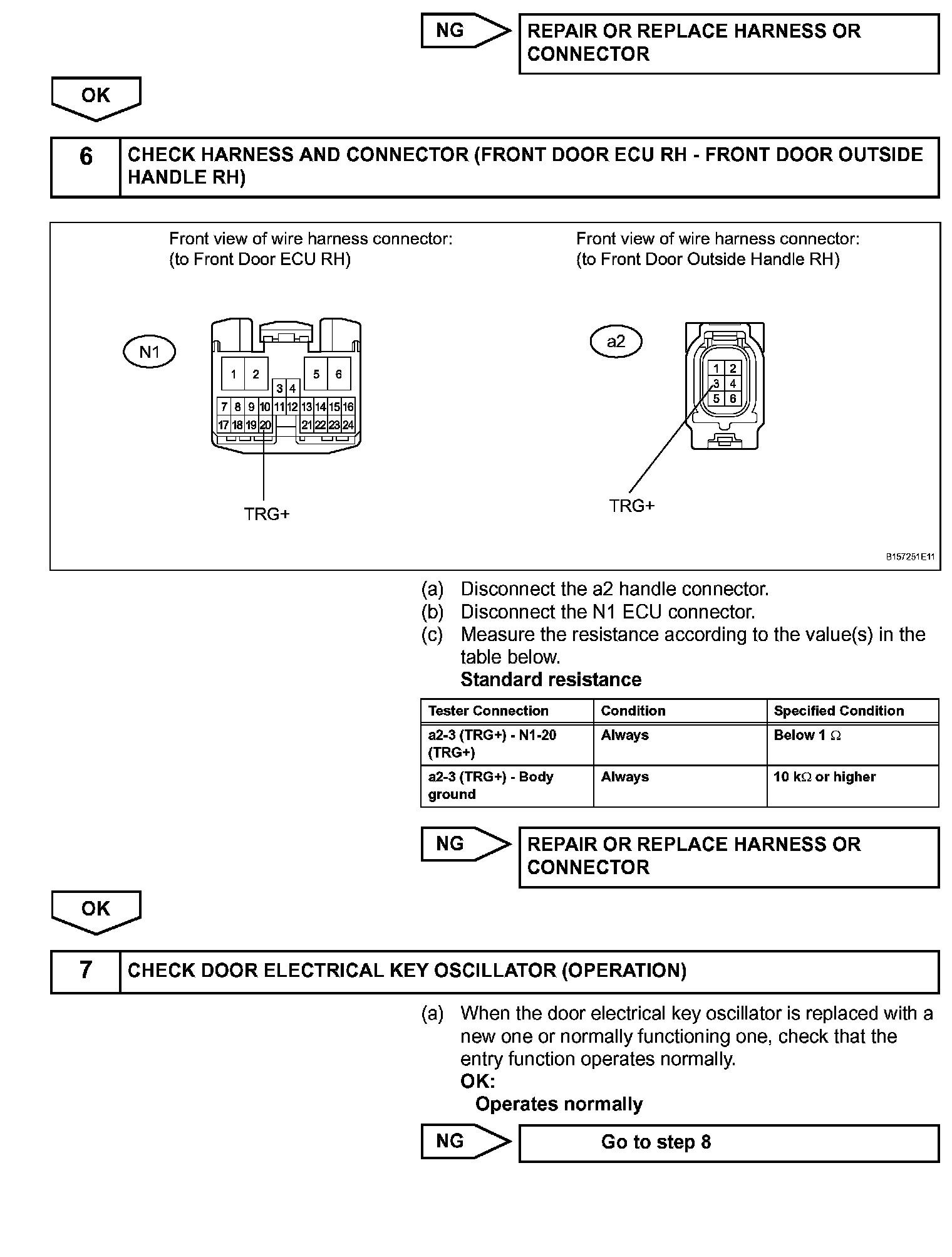 NG

REPAIR OR REPLACE HARNESS OR CONNECTOR

OK

6 CHECK HARNESS AND CONNECTOR (FRONT DOOR ECU RH - FRONT DOOR OUTSIDE HANDLE RH)

Front view of wire harness connector:
(to Front Door ECU RH)

N1

1 2 5 6
3 4
7 8 9 10 11 12 13 14 15 16
17 18 19 20 21 22 23 24

TRG+

Front view of wire harness connector:
(to Front Door Outside Handle RH)

a2

1 2
3 4
5 6

TRG+

B157251E11

(a) Disconnect the a2 handle connector.
(b) Disconnect the N1 ECU connector.
(c) Measure the resistance according to the value(s) in the table below.
Standard resistance

| Tester Connection | Condition | Specified Condition |
|---|---|---|
| a2-3 (TRG+) - N1-20 (TRG+) | Always | Below 1 $\Omega$ |
| a2-3 (TRG+) - Body ground | Always | 10 k$\Omega$ or higher |

NG

REPAIR OR REPLACE HARNESS OR CONNECTOR

OK

7 CHECK DOOR ELECTRICAL KEY OSCILLATOR (OPERATION)

(a) When the door electrical key oscillator is replaced with a new one or normally functioning one, check that the entry function operates normally.
OK:
Operates normally

NG

Go to step 8