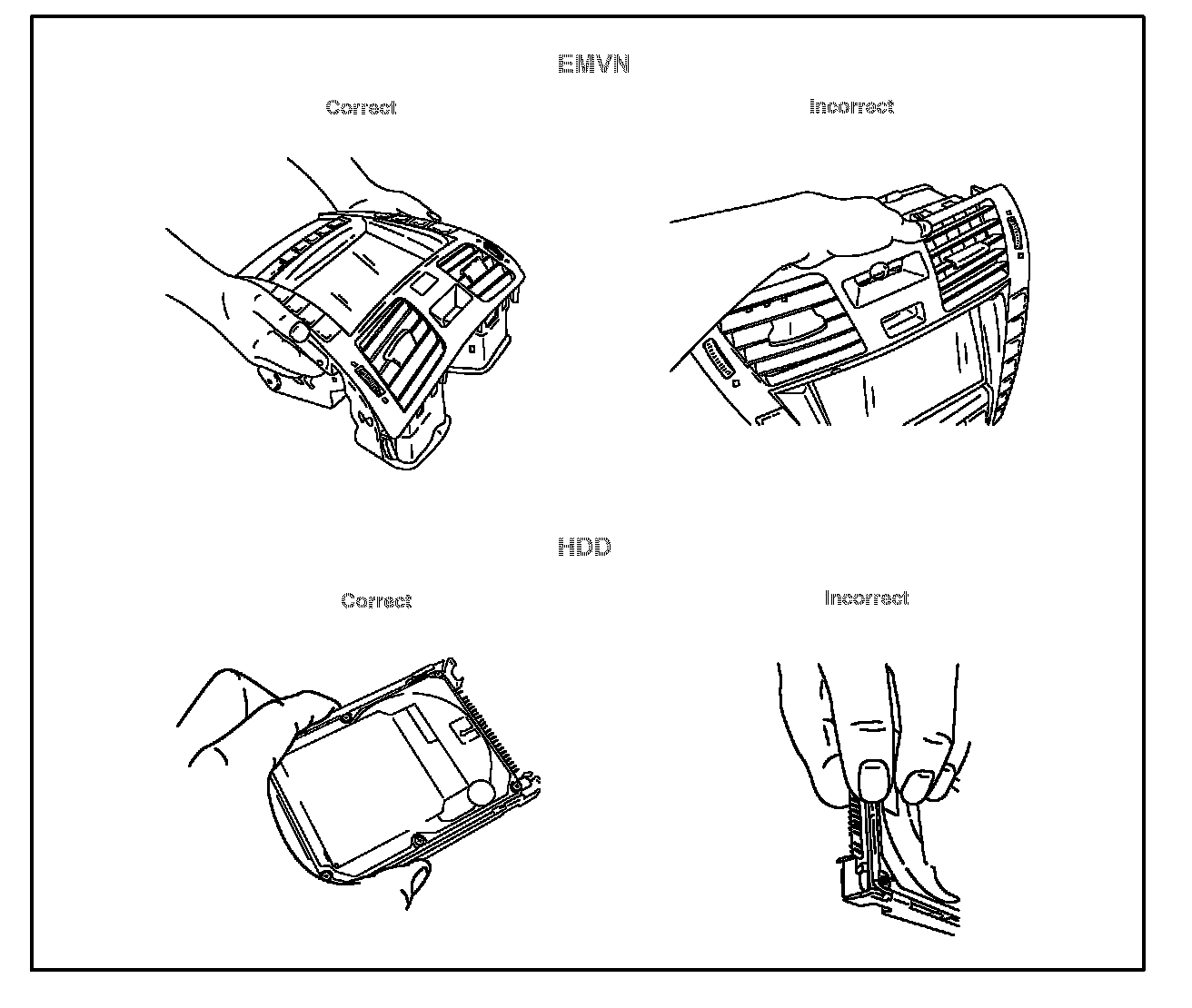 EMVN

Correct

Incorrect

HDD

Correct

Incorrect