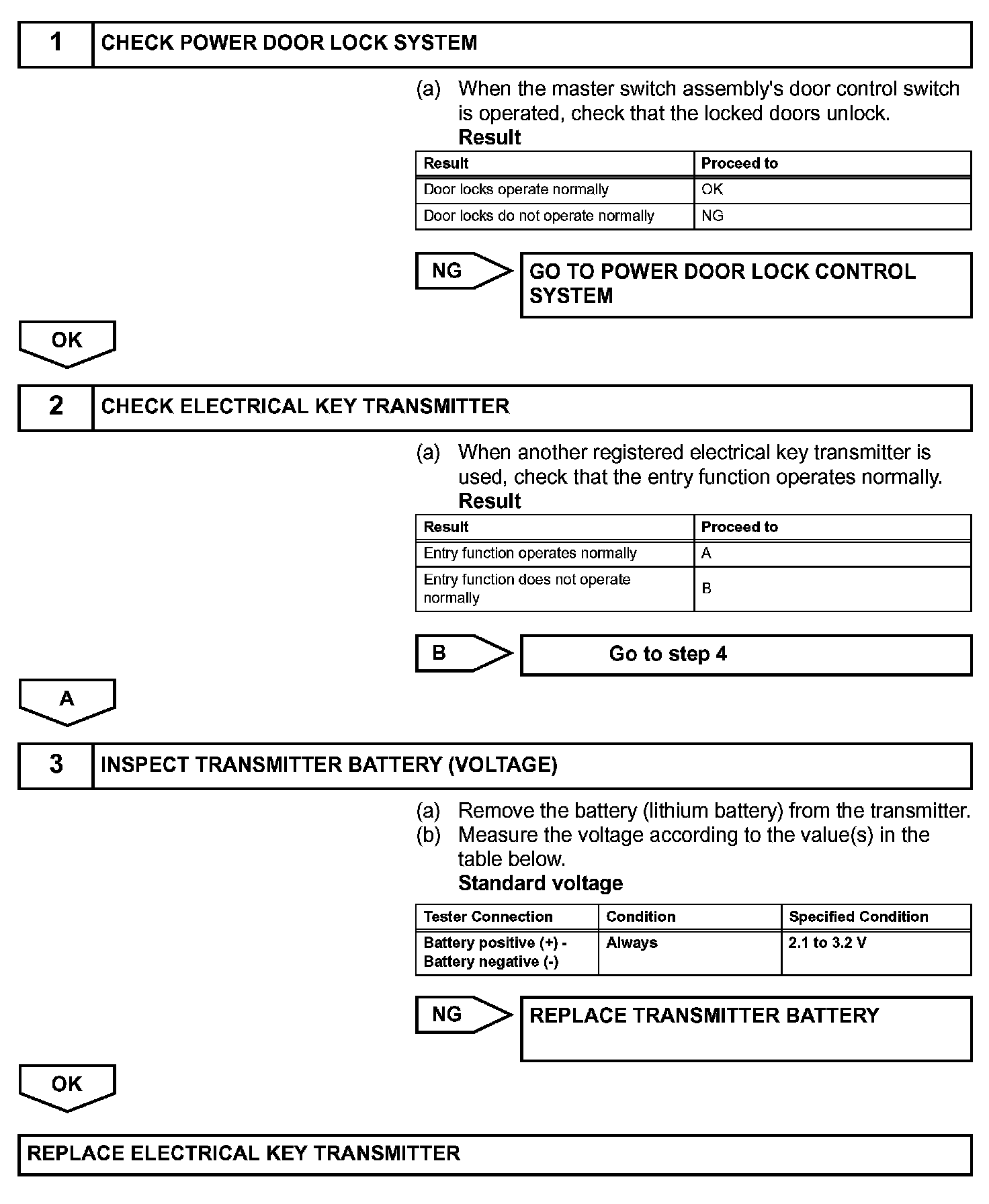 1 CHECK POWER DOOR LOCK SYSTEM

(a) When the master switch assembly's door control switch is operated, check that the locked doors unlock.
Result

| Result | Proceed to |
|---|---|
| Door locks operate normally | OK |
| Door locks do not operate normally | NG |

NG GO TO POWER DOOR LOCK CONTROL SYSTEM

OK

2 CHECK ELECTRICAL KEY TRANSMITTER

(a) When another registered electrical key transmitter is used, check that the entry function operates normally.
Result

| Result | Proceed to |
|---|---|
| Entry function operates normally | A |
| Entry function does not operate normally | B |

B Go to step 4

A

3 INSPECT TRANSMITTER BATTERY (VOLTAGE)

(a) Remove the battery (lithium battery) from the transmitter.
(b) Measure the voltage according to the value(s) in the table below.
Standard voltage

| Tester Connection | Condition | Specified Condition |
|---|---|---|
| Battery positive (+) - Battery negative (-) | Always | 2.1 to 3.2 V |

NG REPLACE TRANSMITTER BATTERY

OK

REPLACE ELECTRICAL KEY TRANSMITTER