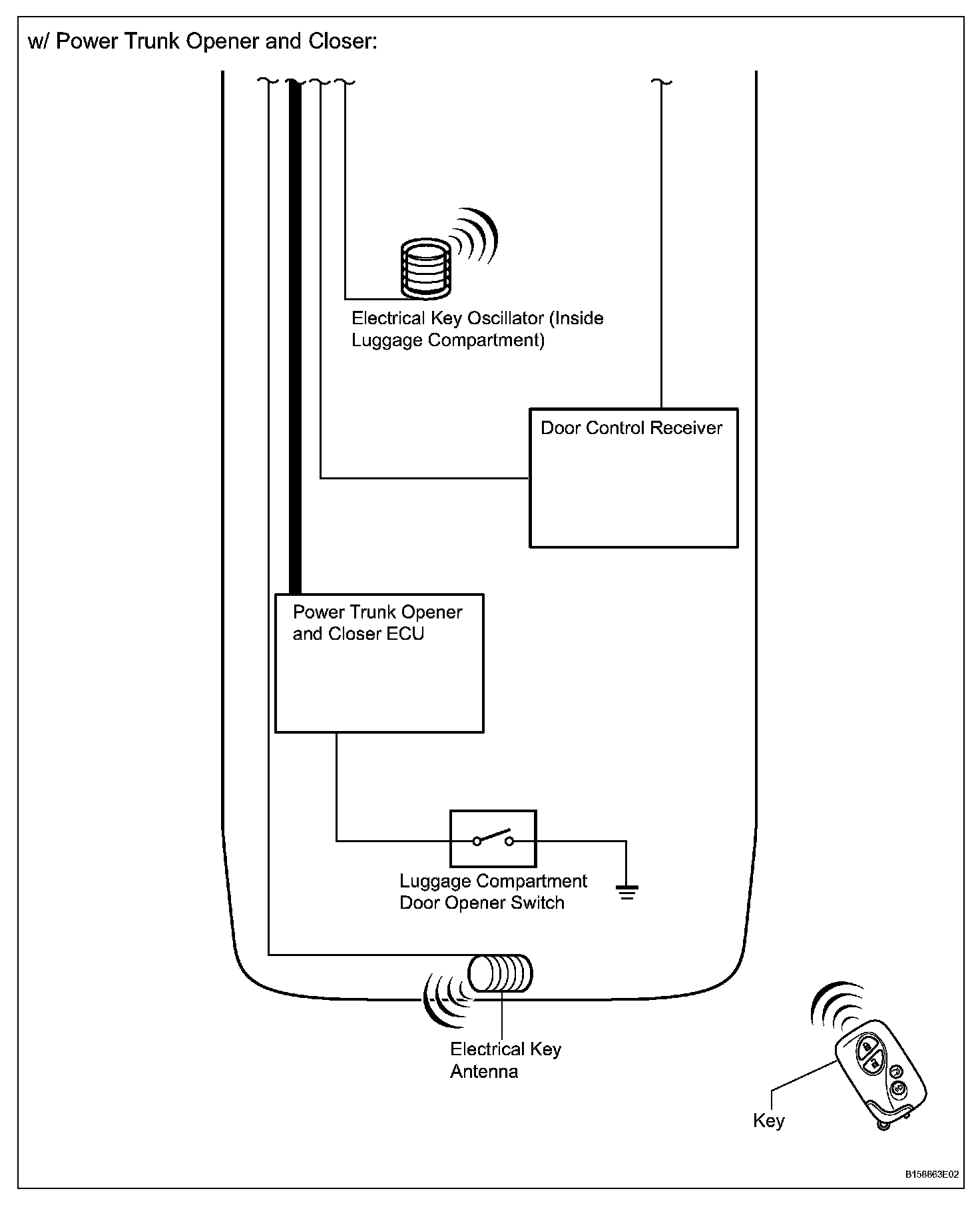 w/ Power Trunk Opener and Closer:

Electrical Key Oscillator (Inside Luggage Compartment)

Door Control Receiver

Power Trunk Opener and Closer ECU

Luggage Compartment Door Opener Switch

Electrical Key Antenna

Key

B158863E02