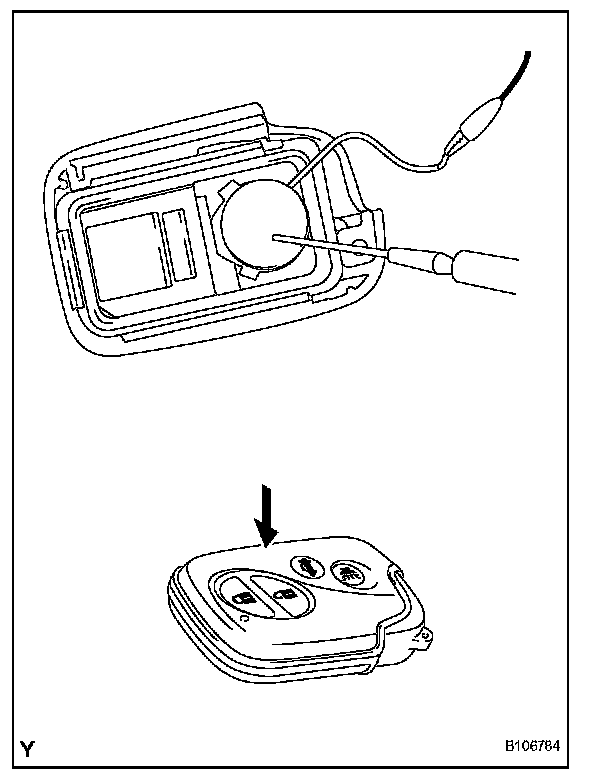 Y

B106784