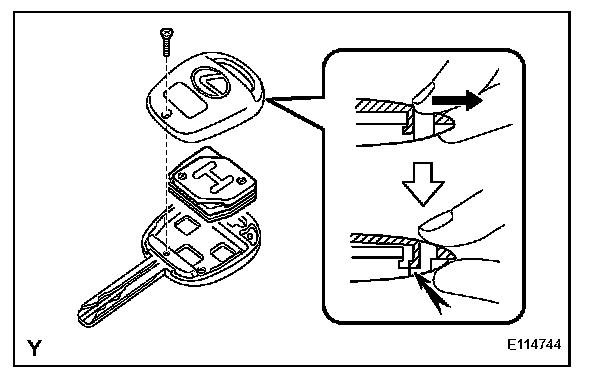 Y

E114744