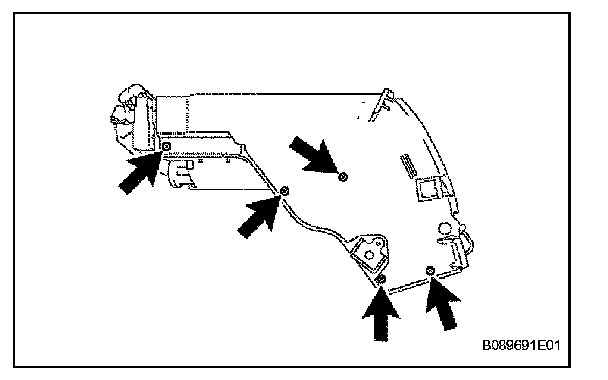 B089691E01