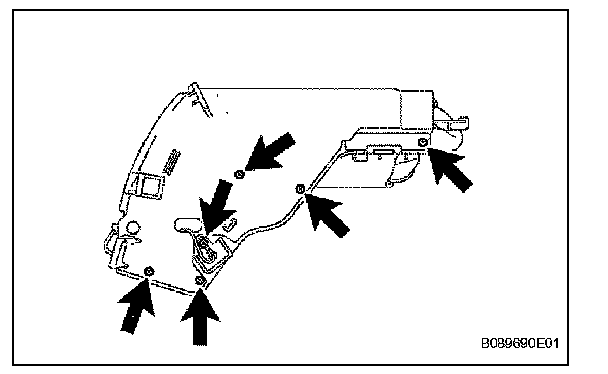 B089690E01