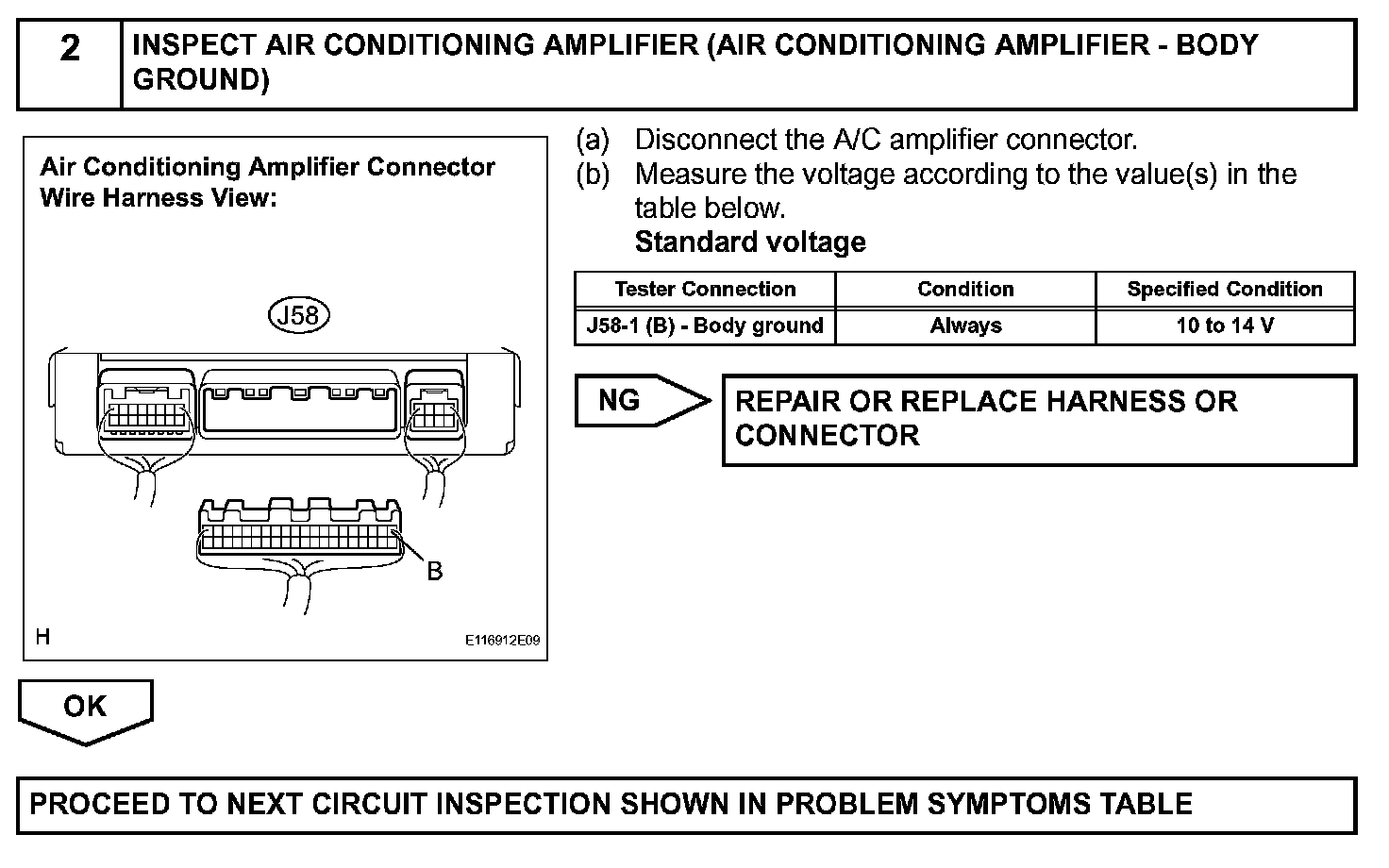 2 INSPECT AIR CONDITIONING AMPLIFIER (AIR CONDITIONING AMPLIFIER - BODY GROUND)

Air Conditioning Amplifier Connector
Wire Harness View:

J58

B

H

E116912E09

(a) Disconnect the A/C amplifier connector.
(b) Measure the voltage according to the value(s) in the table below.
Standard voltage

| Tester Connection | Condition | Specified Condition |
|---|---|---|
| J58-1 (B) - Body ground | Always | 10 to 14 V |

NG

REPAIR OR REPLACE HARNESS OR CONNECTOR

OK

PROCEED TO NEXT CIRCUIT INSPECTION SHOWN IN PROBLEM SYMPTOMS TABLE