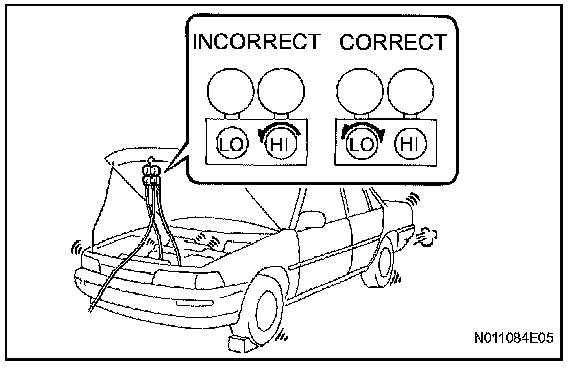 INCORRECT CORRECT

LO HI

LO HI

N011084E05