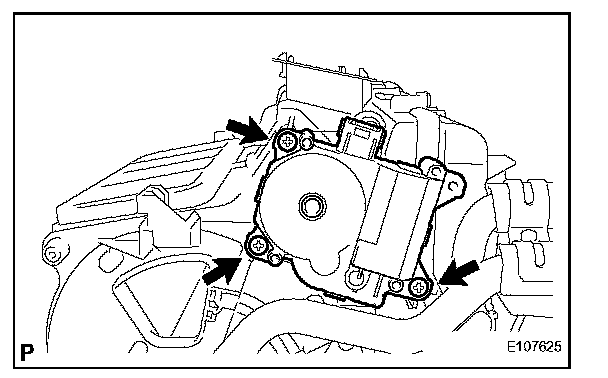 P

E107625