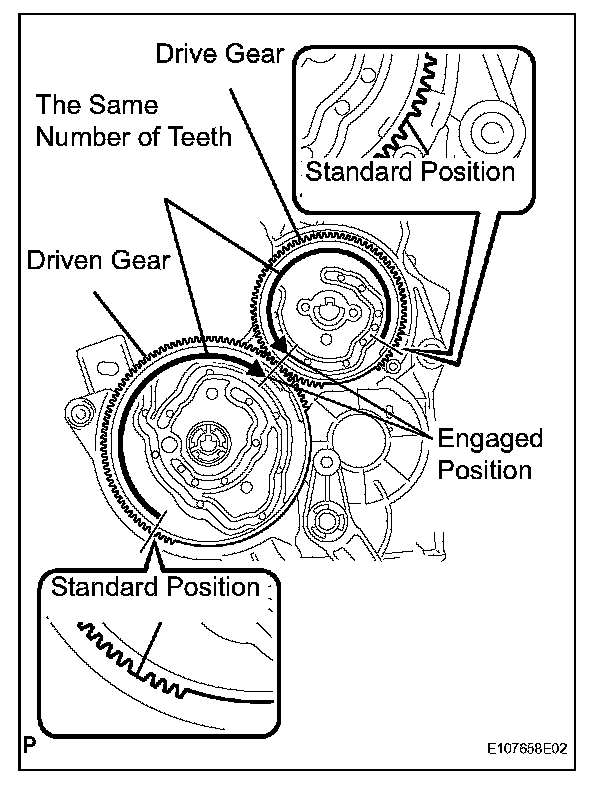 Drive Gear

The Same Number of Teeth

Standard Position

Driven Gear

Engaged Position

Standard Position

P

E107658E02