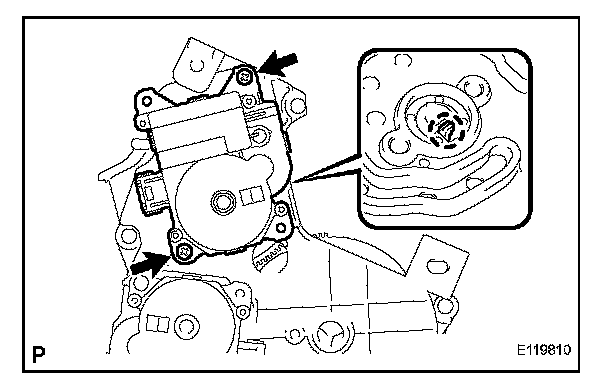 P

E119810