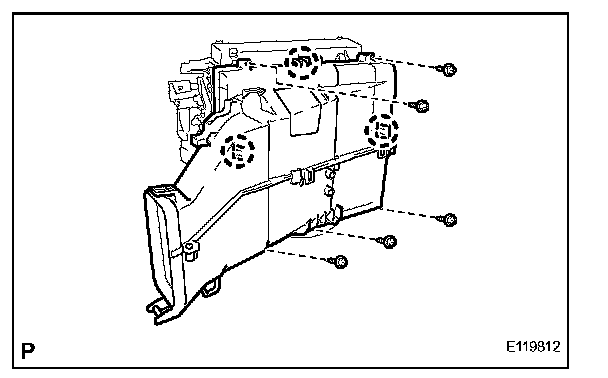 P

E119812