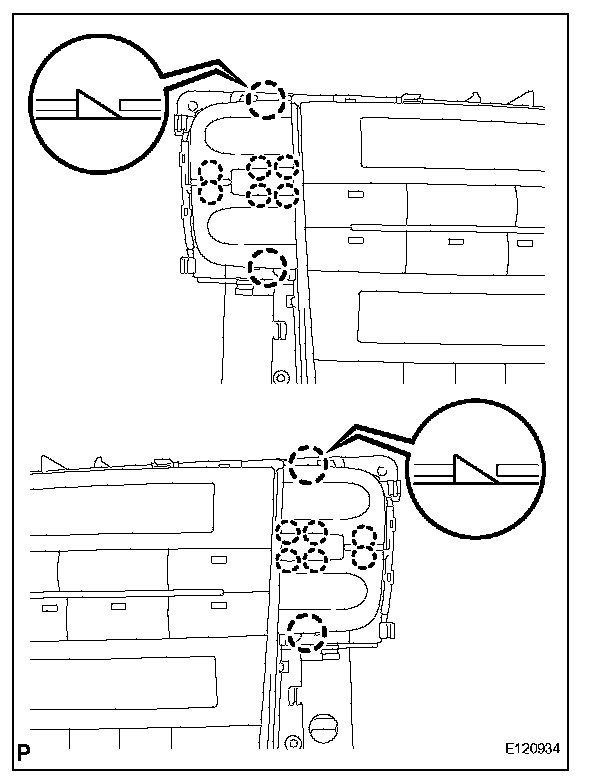 P

E120934