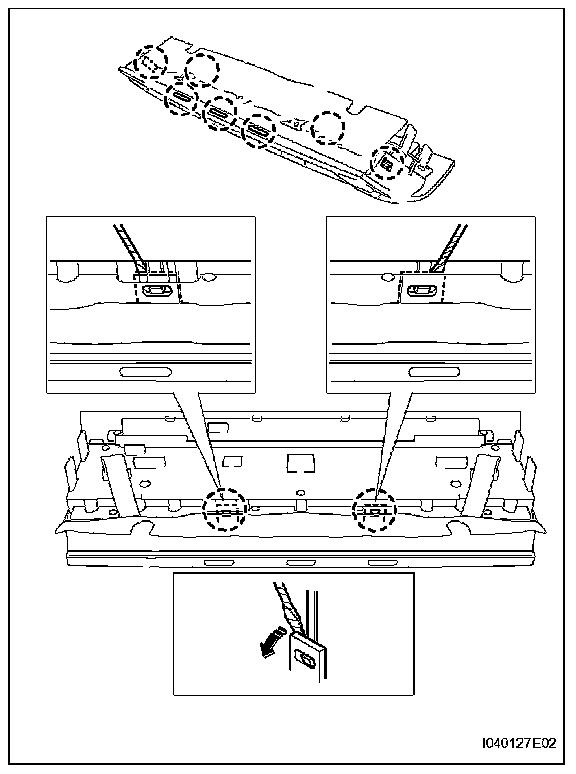 I040127E02