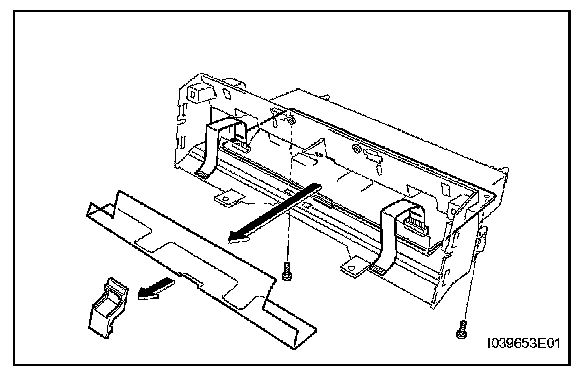 I039653E01