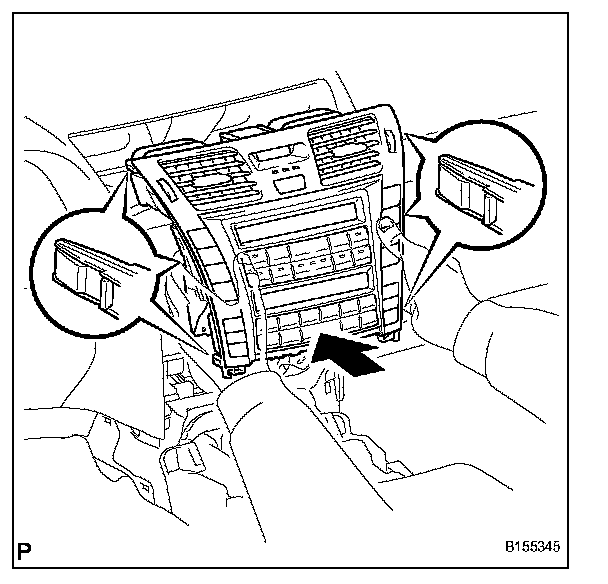 P

B155345