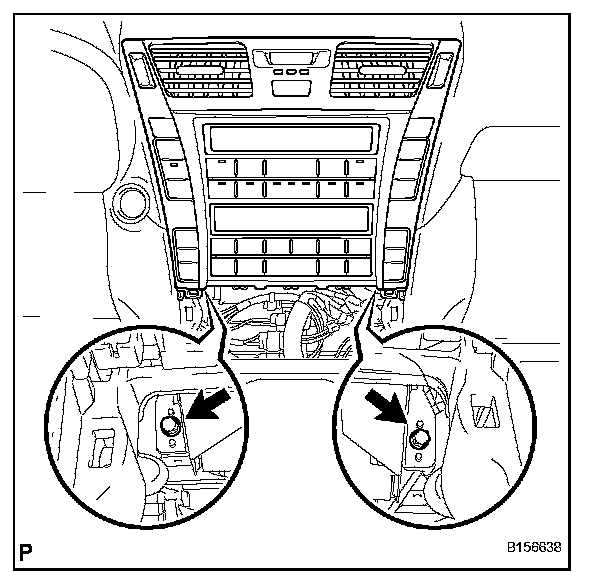 P

B156638