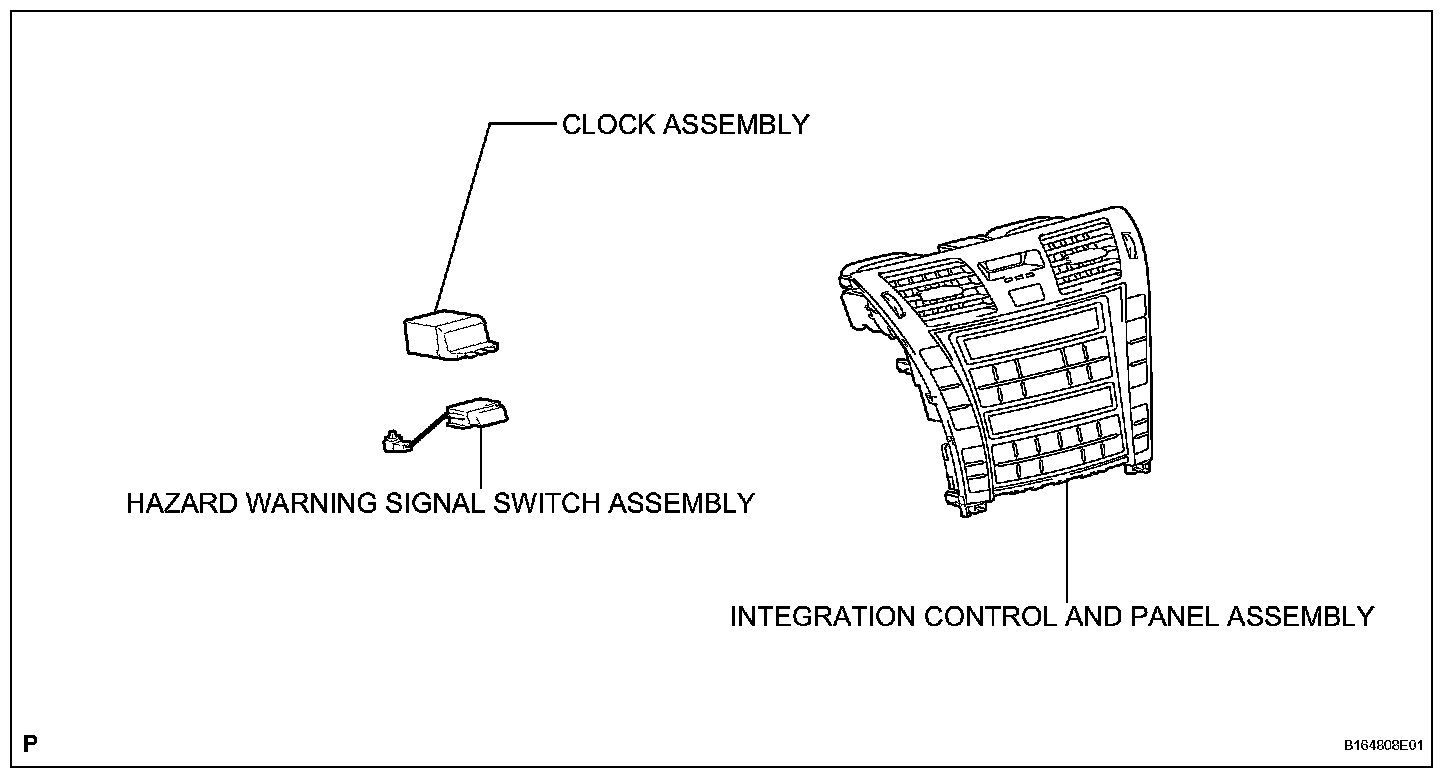 CLOCK ASSEMBLY

HAZARD WARNING SIGNAL SWITCH ASSEMBLY

INTEGRATION CONTROL AND PANEL ASSEMBLY

P

B164808E01