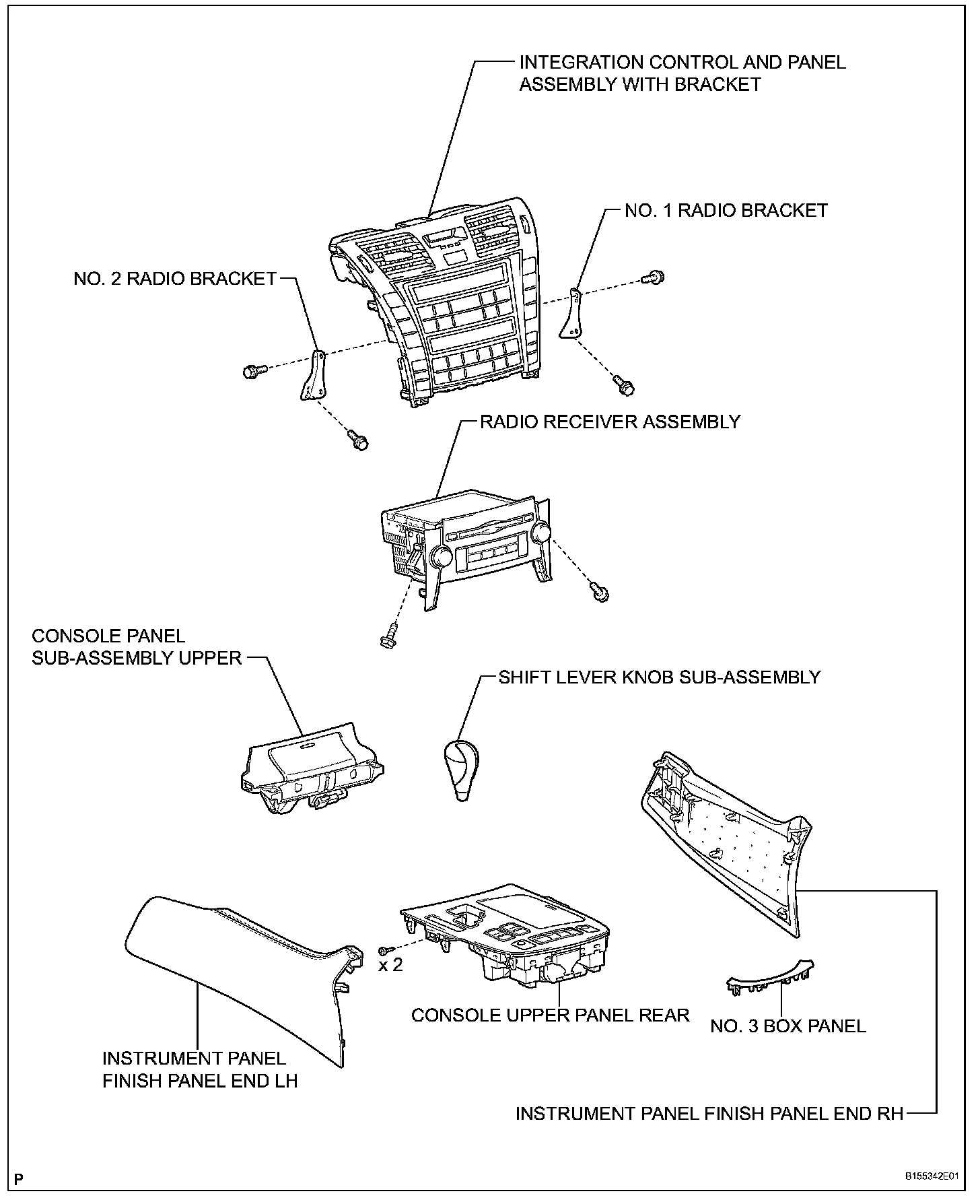 INTEGRATION CONTROL AND PANEL ASSEMBLY WITH BRACKET

NO. 1 RADIO BRACKET

NO. 2 RADIO BRACKET

RADIO RECEIVER ASSEMBLY

CONSOLE PANEL SUB-ASSEMBLY UPPER

SHIFT LEVER KNOB SUB-ASSEMBLY

x 2

CONSOLE UPPER PANEL REAR

NO. 3 BOX PANEL

INSTRUMENT PANEL FINISH PANEL END LH

INSTRUMENT PANEL FINISH PANEL END RH

P

B155342E01