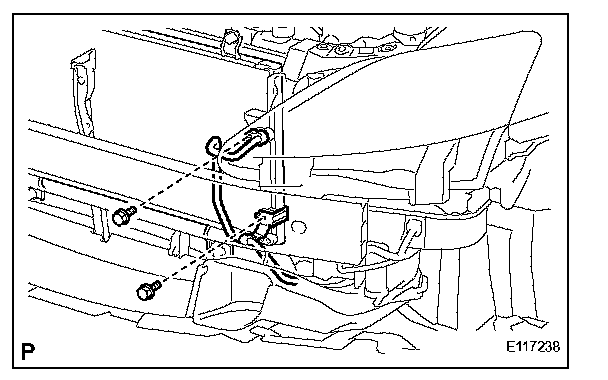 P

E117238