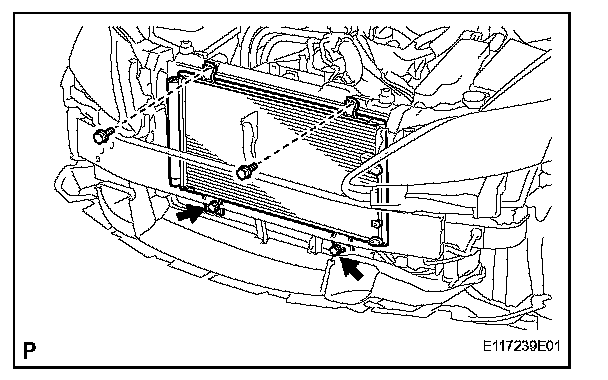 P

E117239E01