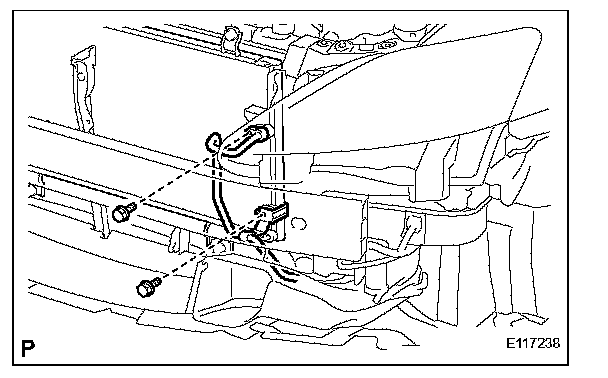 P

E117238