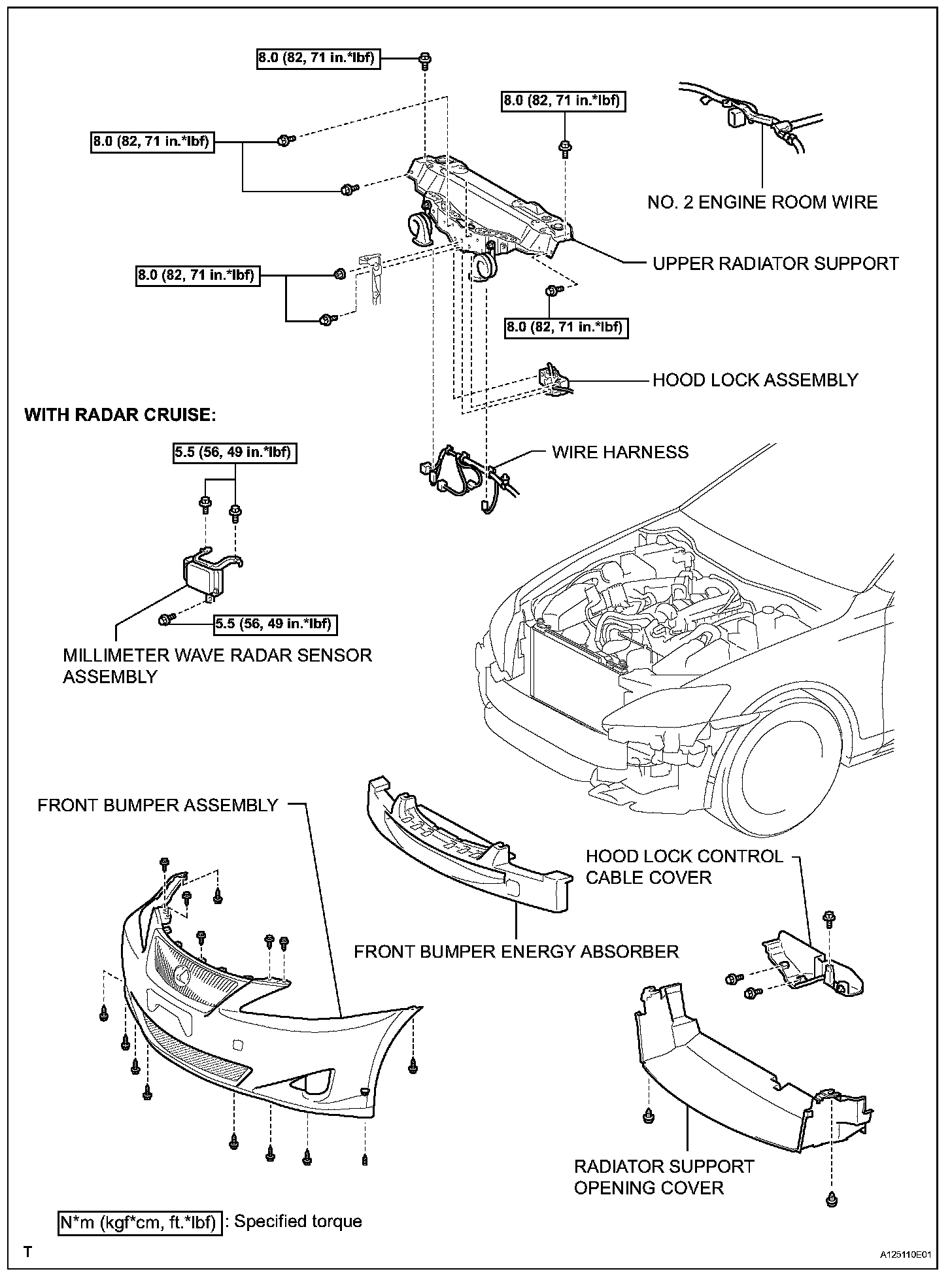 8.0 (82, 71 in.*lbf)

8.0 (82, 71 in.*lbf)

8.0 (82, 71 in.*lbf)

NO. 2 ENGINE ROOM WIRE

UPPER RADIATOR SUPPORT

8.0 (82, 71 in.*lbf)

8.0 (82, 71 in.*lbf)

HOOD LOCK ASSEMBLY

WITH RADAR CRUISE:

5.5 (56, 49 in.*lbf)

WIRE HARNESS

5.5 (56, 49 in.*lbf)

MILLIMETER WAVE RADAR SENSOR ASSEMBLY

FRONT BUMPER ASSEMBLY

HOOD LOCK CONTROL CABLE COVER

FRONT BUMPER ENERGY ABSORBER

RADIATOR SUPPORT OPENING COVER

N*m (kgf*cm, ft.*lbf) : Specified torque

T

A125110E01