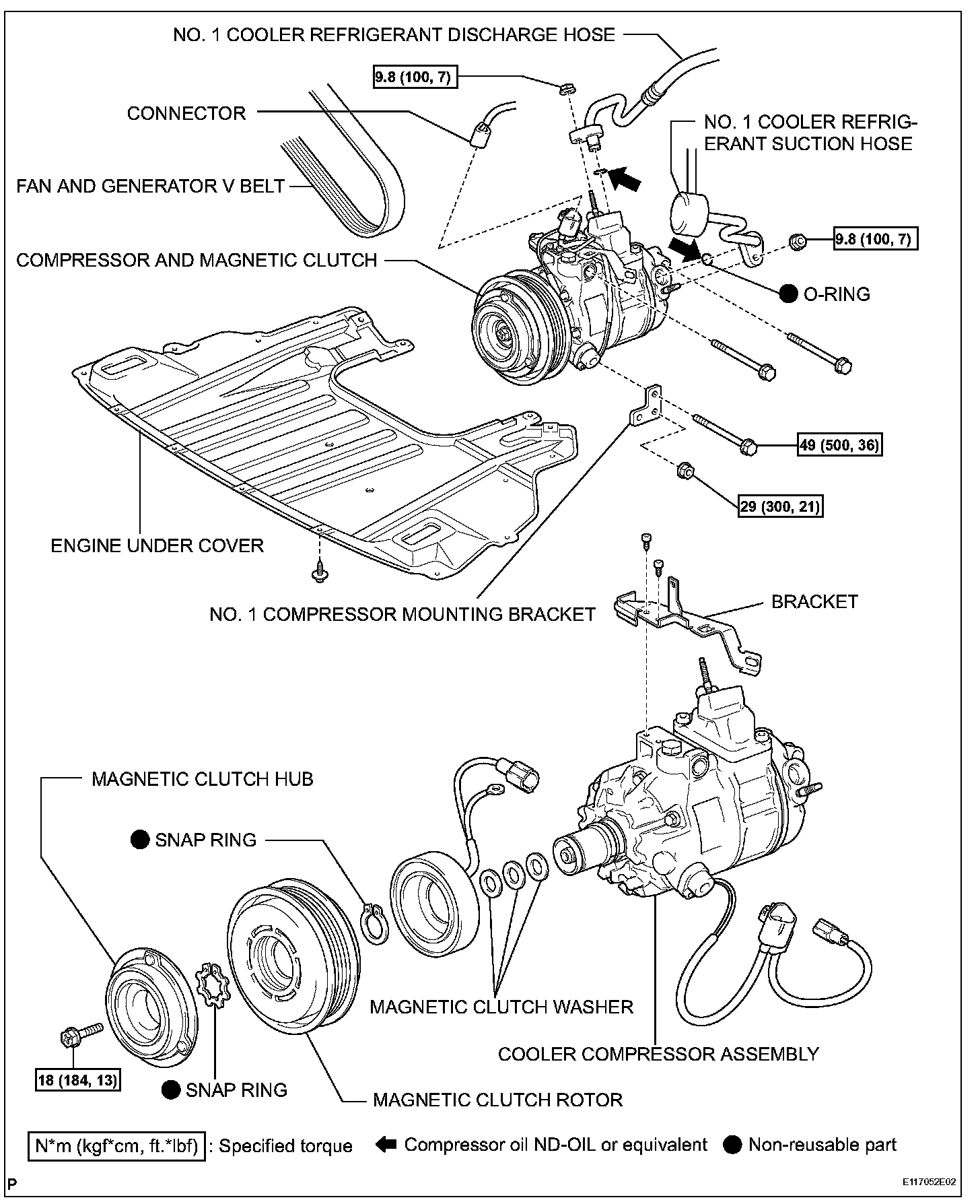 NO. 1 COOLER REFRIGERANT DISCHARGE HOSE

9.8 (100, 7)

CONNECTOR

NO. 1 COOLER REFRIGERANT SUCTION HOSE

FAN AND GENERATOR V BELT

9.8 (100, 7)

COMPRESSOR AND MAGNETIC CLUTCH

O-RING

49 (500, 36)

29 (300, 21)

ENGINE UNDER COVER

NO. 1 COMPRESSOR MOUNTING BRACKET

BRACKET

MAGNETIC CLUTCH HUB

SNAP RING

MAGNETIC CLUTCH WASHER

COOLER COMPRESSOR ASSEMBLY

18 (184, 13)

SNAP RING

MAGNETIC CLUTCH ROTOR

N*m (kgf*cm, ft.*lbf) : Specified torque

Compressor oil ND-OIL or equivalent

Non-reusable part

P

E117052E02