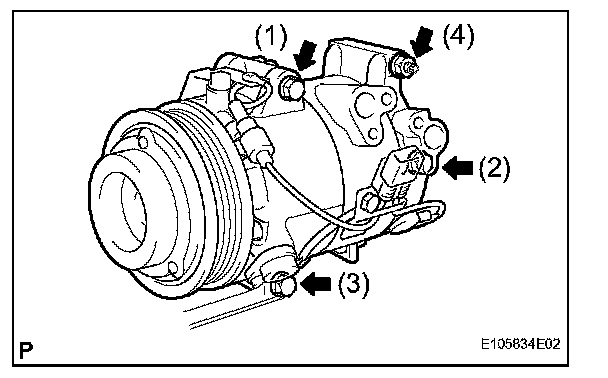 (1)
(4)
(2)
(3)
P
E105834E02