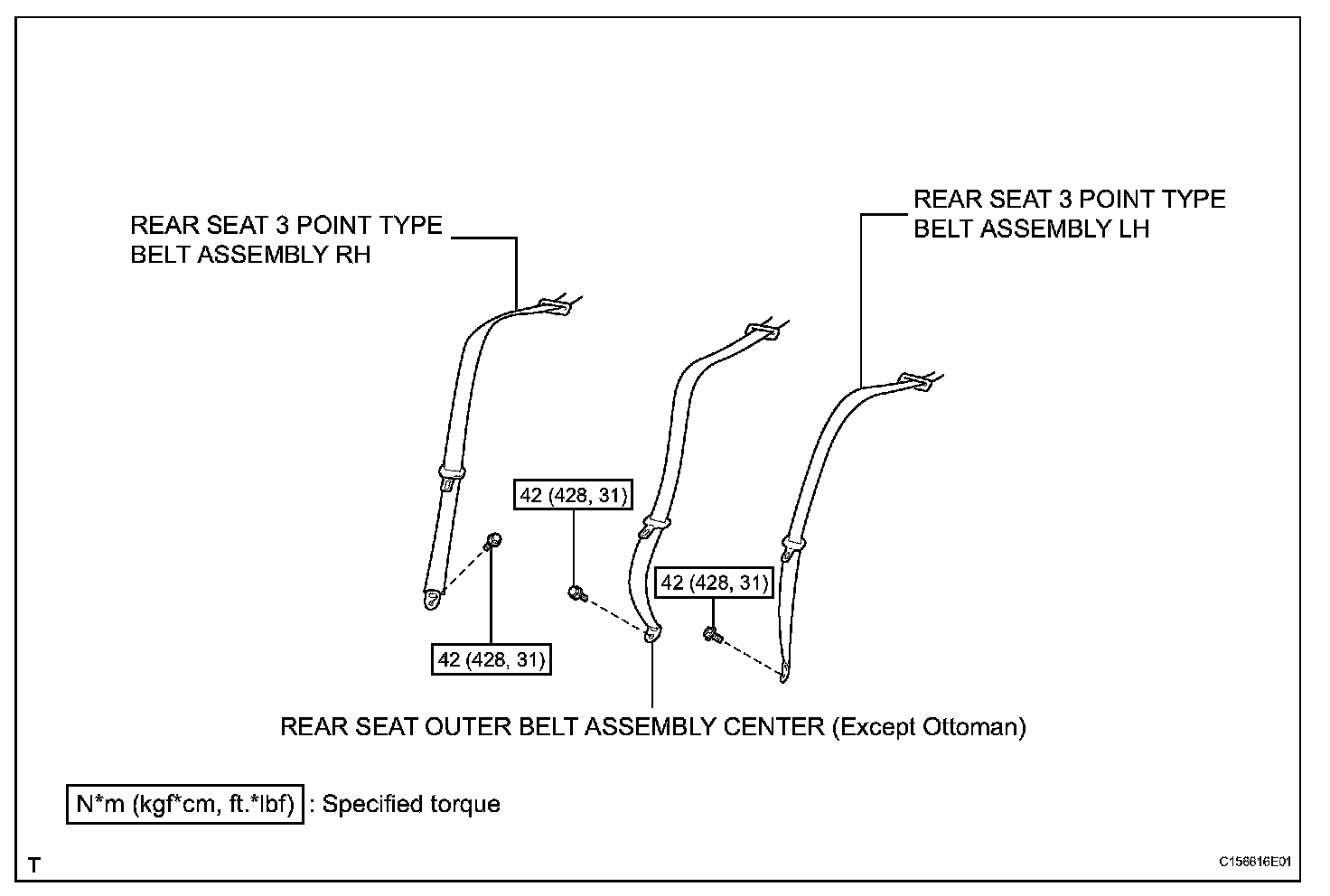 REAR SEAT 3 POINT TYPE BELT ASSEMBLY RH

REAR SEAT 3 POINT TYPE BELT ASSEMBLY LH

42 (428, 31)

42 (428, 31)

42 (428, 31)

REAR SEAT OUTER BELT ASSEMBLY CENTER (Except Ottoman)

N*m (kgf*cm, ft.*lbf) : Specified torque

T

C156616E01