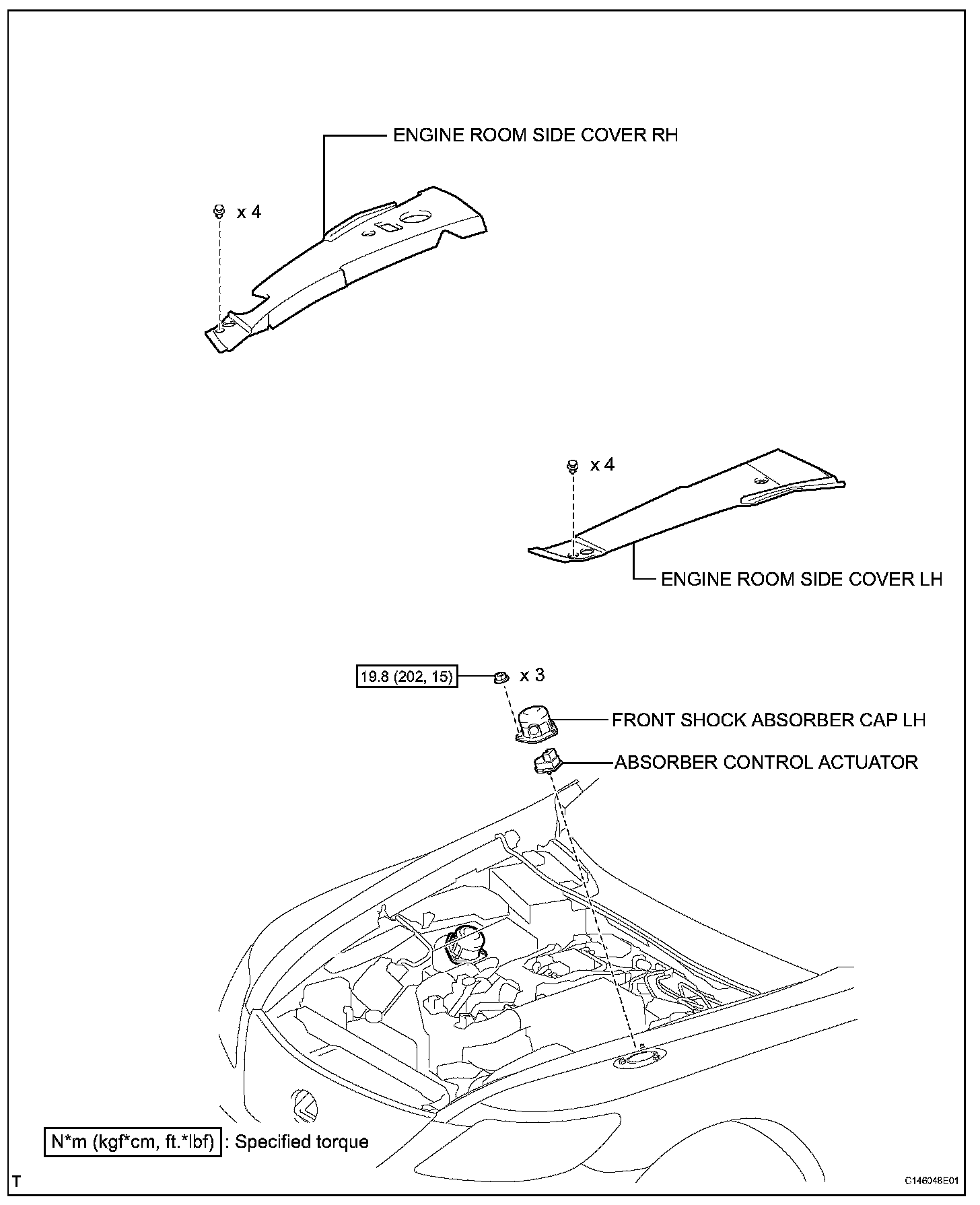 ENGINE ROOM SIDE COVER RH

x 4

x 4

ENGINE ROOM SIDE COVER LH

19.8 (202, 15)

x 3

FRONT SHOCK ABSORBER CAP LH

ABSORBER CONTROL ACTUATOR

N*m (kgf*cm, ft.*lbf) : Specified torque

T

C146048E01