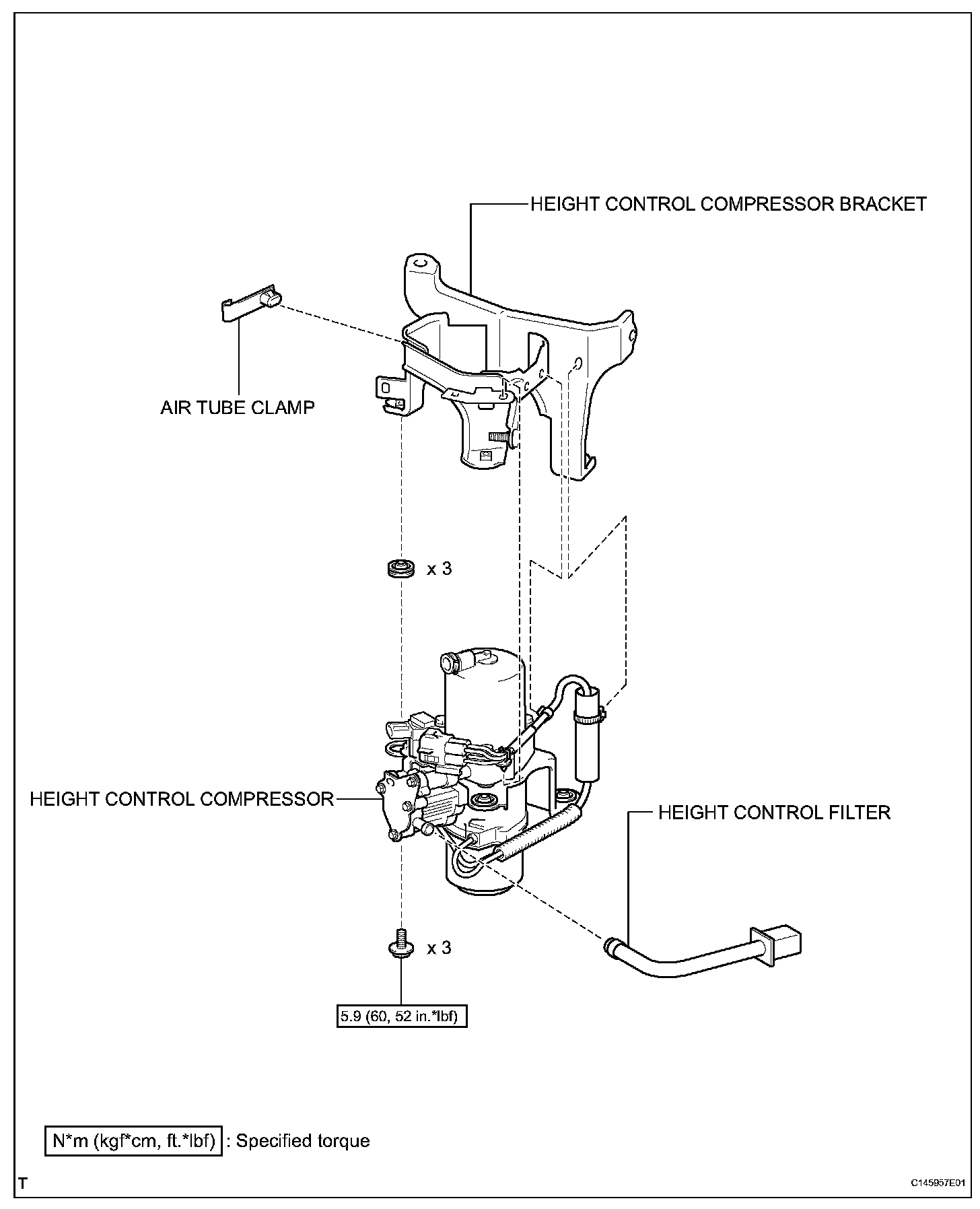 HEIGHT CONTROL COMPRESSOR BRACKET

AIR TUBE CLAMP

x 3

HEIGHT CONTROL COMPRESSOR

HEIGHT CONTROL FILTER

x 3

5.9 (60, 52 in.*lbf)

N*m (kgf*cm, ft.*lbf) : Specified torque

T

C145957E01