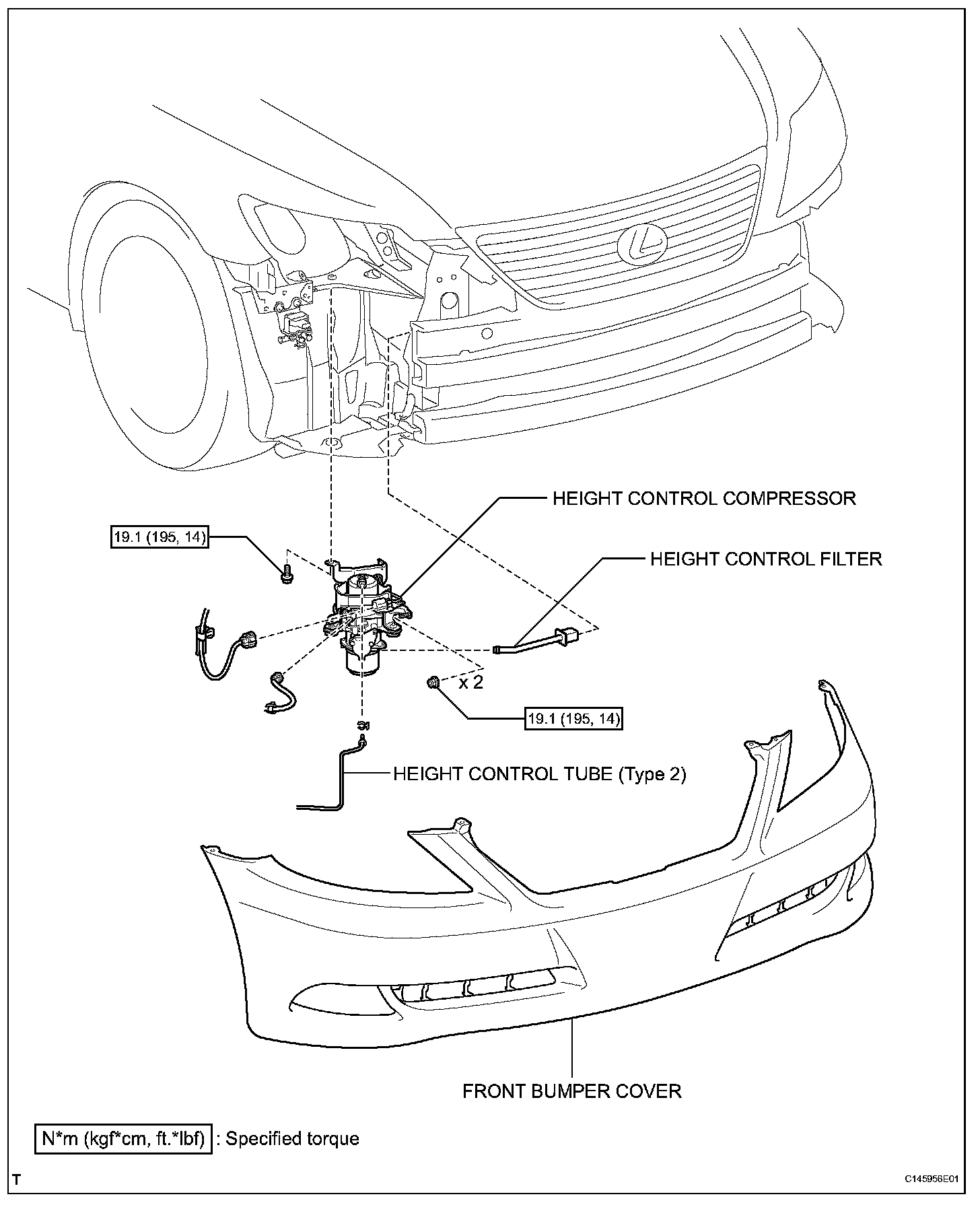 HEIGHT CONTROL COMPRESSOR

19.1 (195, 14)

HEIGHT CONTROL FILTER

x 2

19.1 (195, 14)

HEIGHT CONTROL TUBE (Type 2)

FRONT BUMPER COVER

N*m (kgf*cm, ft.*lbf) : Specified torque

T

C145956E01