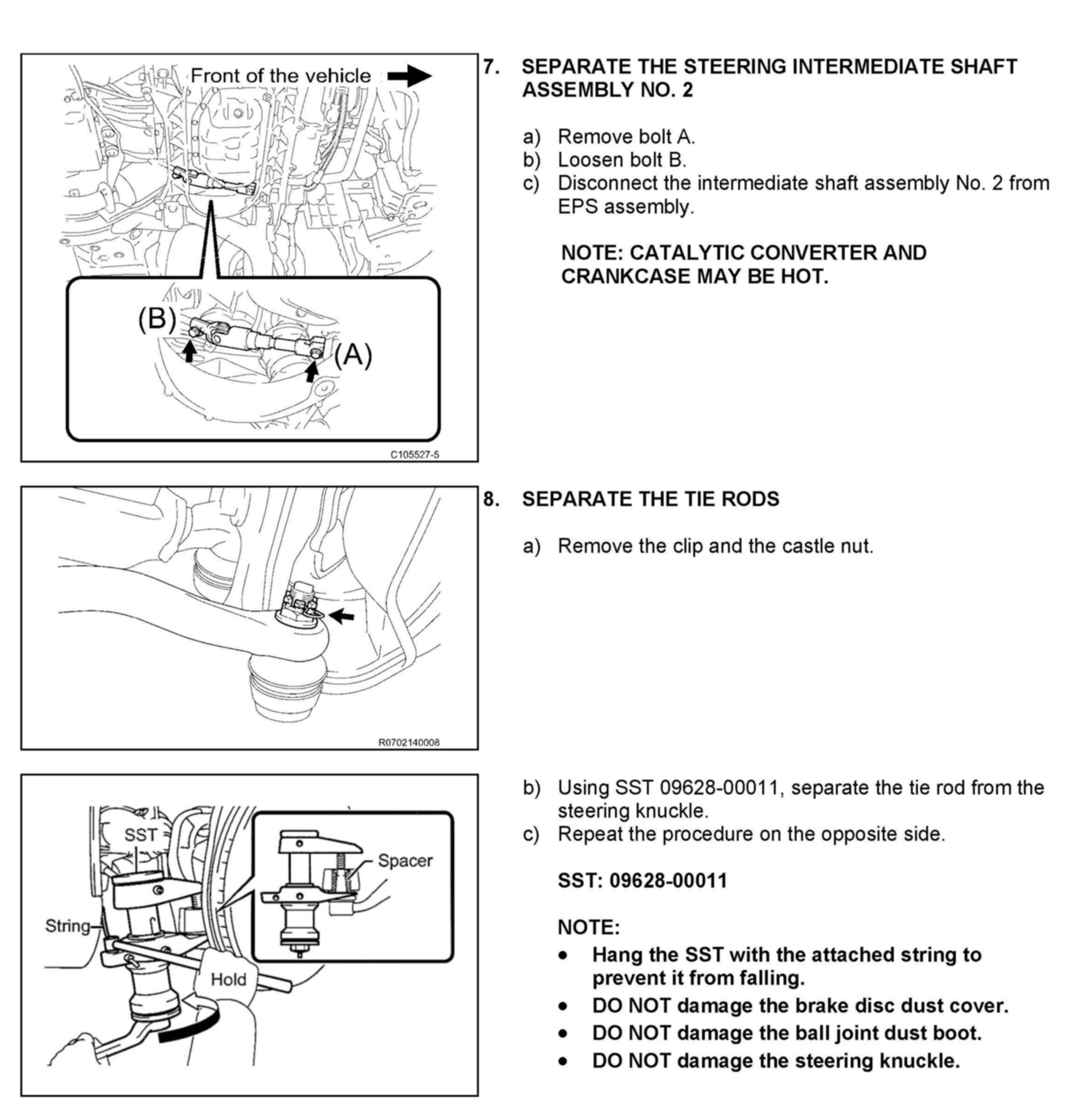 Front of the vehicle

(B)

(A)

C105527-5

7. SEPARATE THE STEERING INTERMEDIATE SHAFT ASSEMBLY NO. 2

a) Remove bolt A.
b) Loosen bolt B.
c) Disconnect the intermediate shaft assembly No. 2 from EPS assembly.

NOTE: CATALYTIC CONVERTER AND CRANKCASE MAY BE HOT.

R0702140008

8. SEPARATE THE TIE RODS

a) Remove the clip and the castle nut.

SST

Spacer

String

Hold

b) Using SST 09628-00011, separate the tie rod from the steering knuckle.
c) Repeat the procedure on the opposite side.

SST: 09628-00011

NOTE:
• Hang the SST with the attached string to prevent it from falling.
• DO NOT damage the brake disc dust cover.
• DO NOT damage the ball joint dust boot.
• DO NOT damage the steering knuckle.