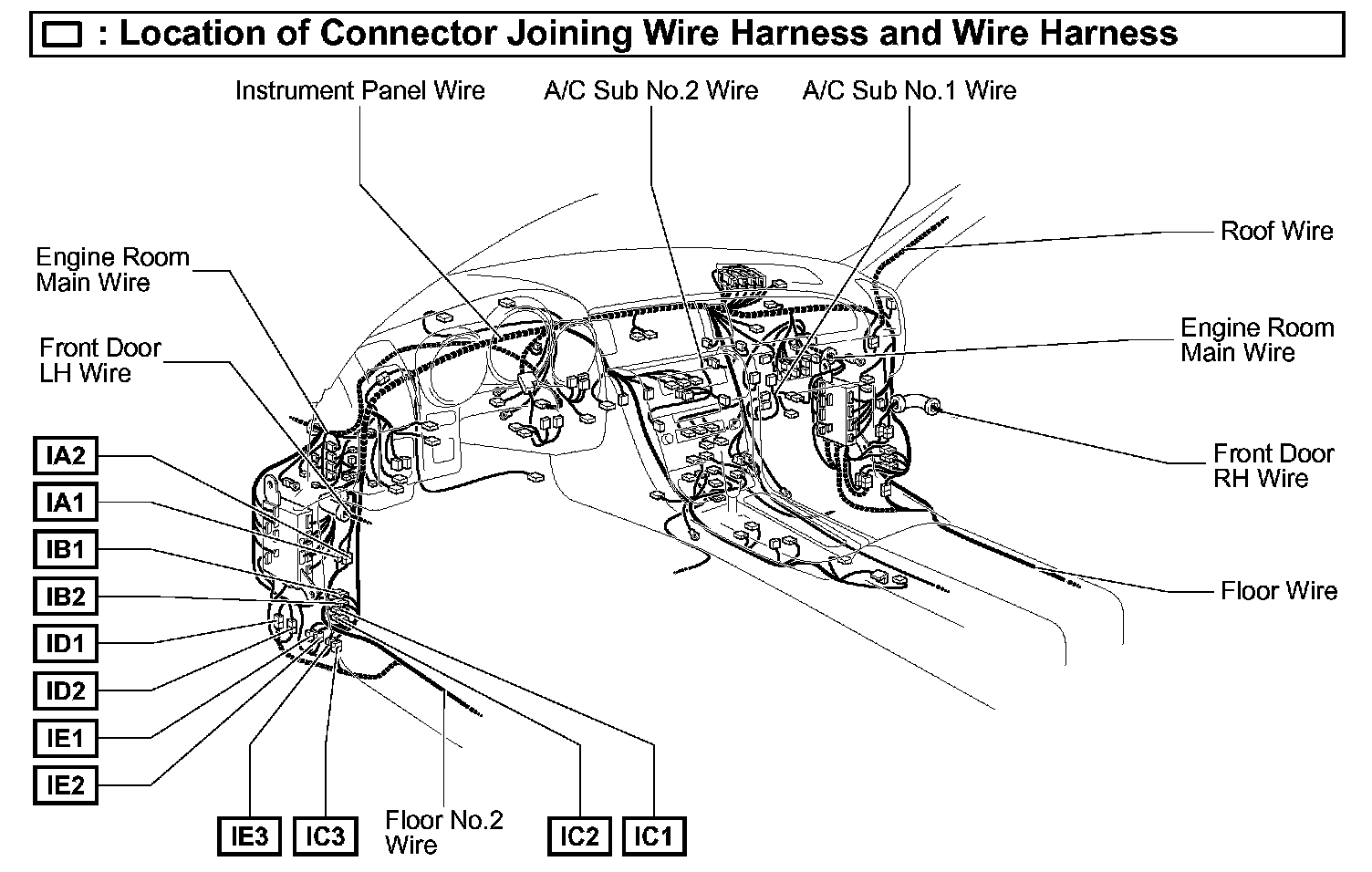 : Location of Connector Joining Wire Harness and Wire Harness

Instrument Panel Wire

A/C Sub No.2 Wire

A/C Sub No.1 Wire

Roof Wire

Engine Room Main Wire

Front Door LH Wire

Engine Room Main Wire

Front Door RH Wire

Floor Wire

IA2

IA1

IB1

IB2

ID1

ID2

IE1

IE2

IE3

IC3

Floor No.2 Wire

IC2

IC1