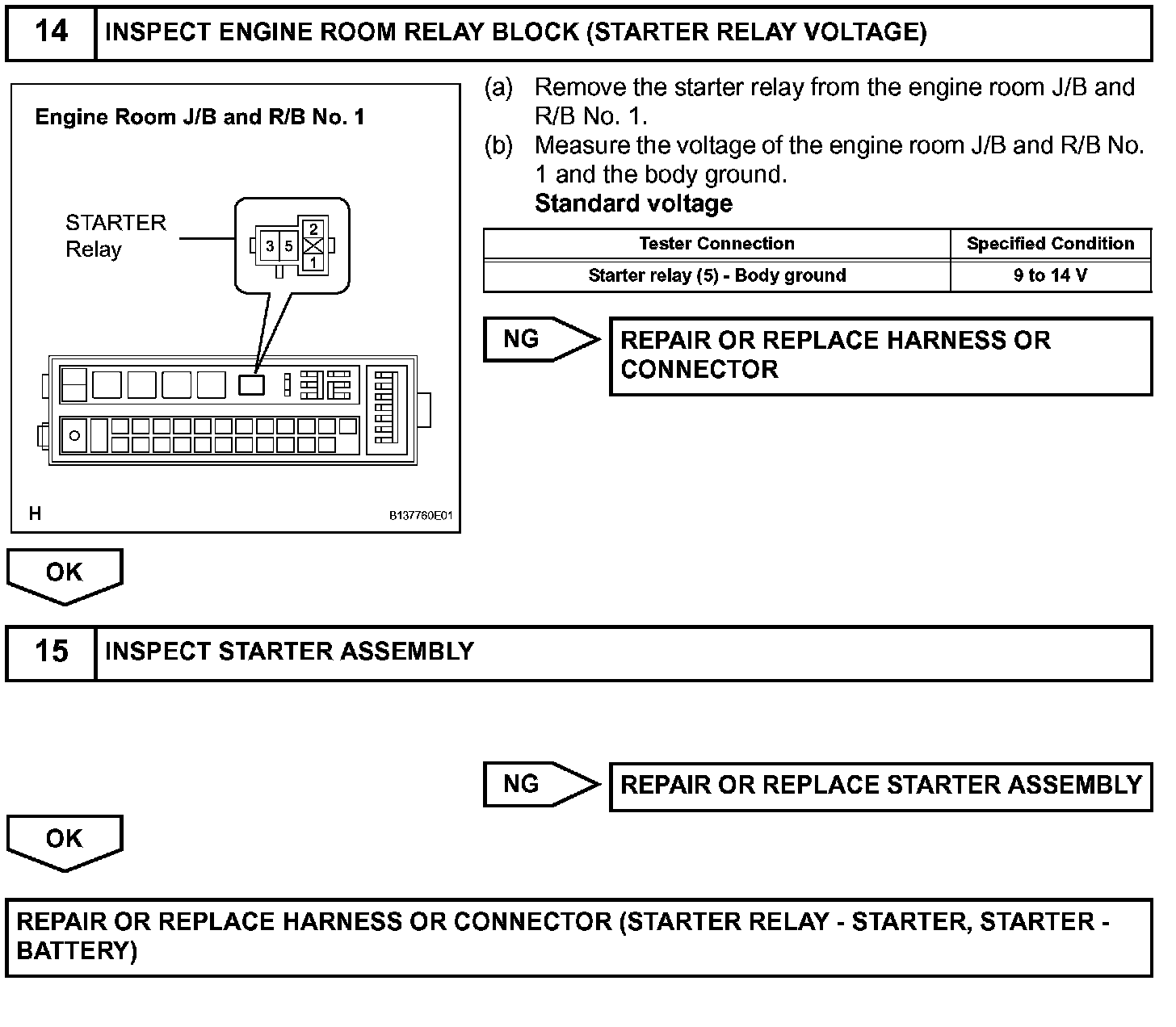 14 INSPECT ENGINE ROOM RELAY BLOCK (STARTER RELAY VOLTAGE)

Engine Room J/B and R/B No. 1

STARTER Relay

3 5 2 1

H B137760E01

(a) Remove the starter relay from the engine room J/B and R/B No. 1.
(b) Measure the voltage of the engine room J/B and R/B No. 1 and the body ground.
Standard voltage

| Tester Connection | Specified Condition |
|---|---|
| Starter relay (5) - Body ground | 9 to 14 V |

NG REPAIR OR REPLACE HARNESS OR CONNECTOR

OK

15 INSPECT STARTER ASSEMBLY

NG REPAIR OR REPLACE STARTER ASSEMBLY

OK

REPAIR OR REPLACE HARNESS OR CONNECTOR (STARTER RELAY - STARTER, STARTER - BATTERY)