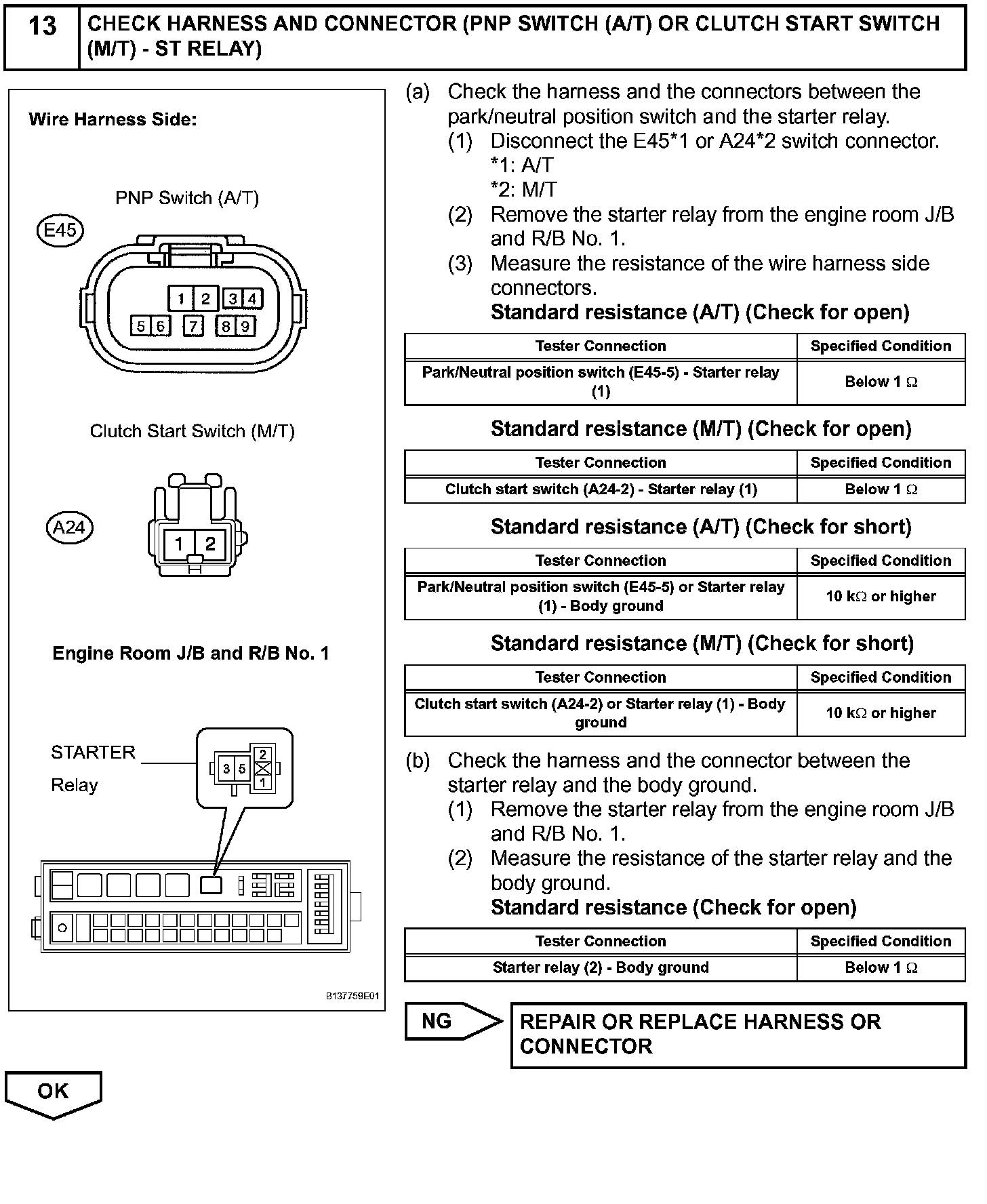 13 CHECK HARNESS AND CONNECTOR (PNP SWITCH (A/T) OR CLUTCH START SWITCH (M/T) - ST RELAY)

Wire Harness Side:

PNP Switch (A/T)

E45

1 2 3 4
5 6 7 8 9

Clutch Start Switch (M/T)

A24

1 2

Engine Room J/B and R/B No. 1

STARTER Relay

3 5 2 1

B137759E01

(a) Check the harness and the connectors between the park/neutral position switch and the starter relay.
(1) Disconnect the E45*1 or A24*2 switch connector.
*1: A/T
*2: M/T
(2) Remove the starter relay from the engine room J/B and R/B No. 1.
(3) Measure the resistance of the wire harness side connectors.
Standard resistance (A/T) (Check for open)

| Tester Connection | Specified Condition |
|---|---|
| Park/Neutral position switch (E45-5) - Starter relay (1) | Below 1 $\Omega$ |

Standard resistance (M/T) (Check for open)

| Tester Connection | Specified Condition |
|---|---|
| Clutch start switch (A24-2) - Starter relay (1) | Below 1 $\Omega$ |

Standard resistance (A/T) (Check for short)

| Tester Connection | Specified Condition |
|---|---|
| Park/Neutral position switch (E45-5) or Starter relay (1) - Body ground | 10 k$\Omega$ or higher |

Standard resistance (M/T) (Check for short)

| Tester Connection | Specified Condition |
|---|---|
| Clutch start switch (A24-2) or Starter relay (1) - Body ground | 10 k$\Omega$ or higher |

(b) Check the harness and the connector between the starter relay and the body ground.
(1) Remove the starter relay from the engine room J/B and R/B No. 1.
(2) Measure the resistance of the starter relay and the body ground.
Standard resistance (Check for open)

| Tester Connection | Specified Condition |
|---|---|
| Starter relay (2) - Body ground | Below 1 $\Omega$ |

NG REPAIR OR REPLACE HARNESS OR CONNECTOR

OK