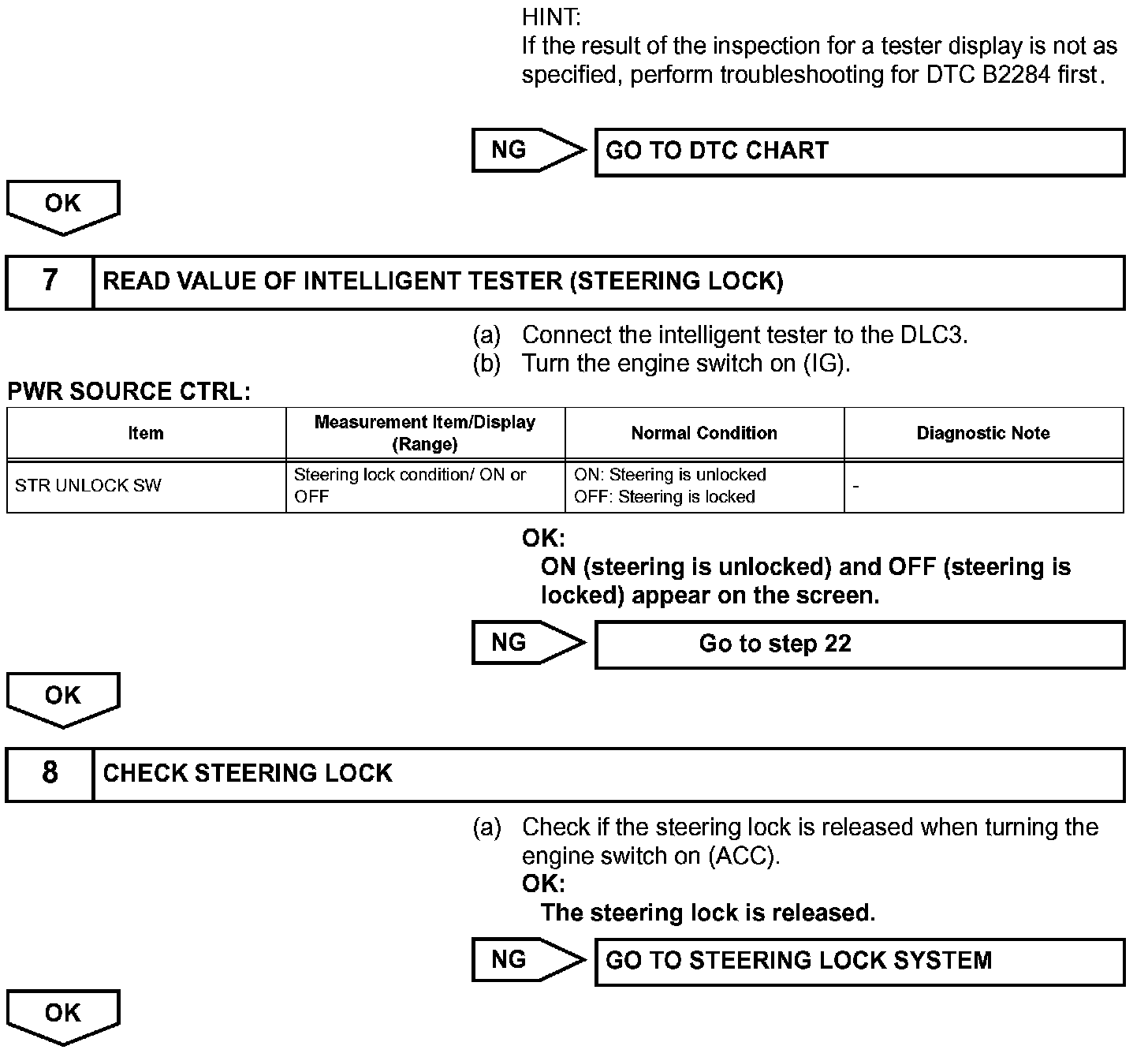 HINT:
If the result of the inspection for a tester display is not as specified, perform troubleshooting for DTC B2284 first.

NG

GO TO DTC CHART

OK

7

READ VALUE OF INTELLIGENT TESTER (STEERING LOCK)

(a) Connect the intelligent tester to the DLC3.
(b) Turn the engine switch on (IG).

PWR SOURCE CTRL:

| Item | Measurement Item/Display (Range) | Normal Condition | Diagnostic Note |
|---|---|---|---|
| STR UNLOCK SW | Steering lock condition/ ON or OFF | ON: Steering is unlocked OFF: Steering is locked | - |

OK:
ON (steering is unlocked) and OFF (steering is locked) appear on the screen.

NG

Go to step 22

OK

8

CHECK STEERING LOCK

(a) Check if the steering lock is released when turning the engine switch on (ACC).
OK:
The steering lock is released.

NG

GO TO STEERING LOCK SYSTEM

OK