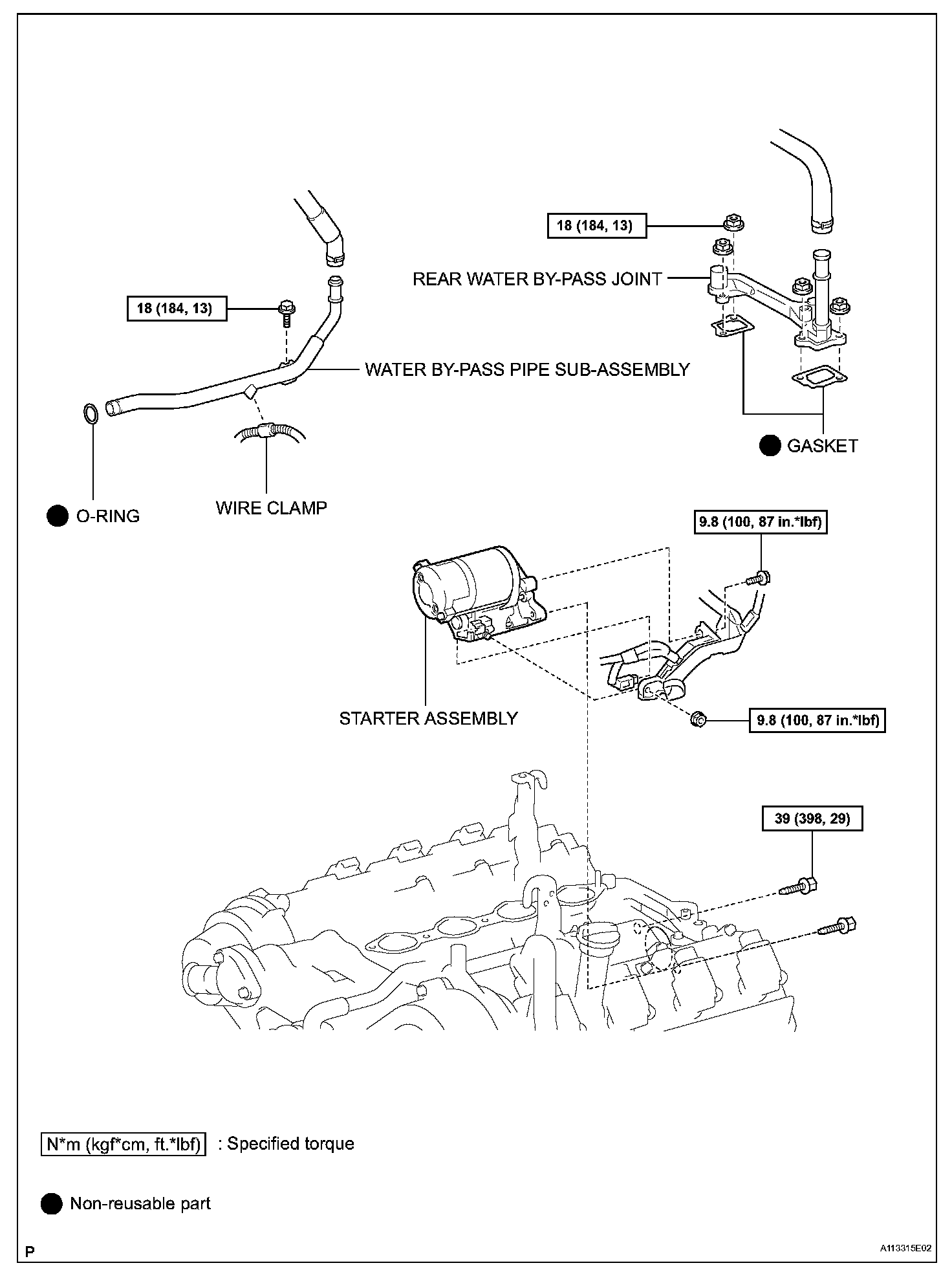 18 (184, 13)

REAR WATER BY-PASS JOINT

18 (184, 13)

WATER BY-PASS PIPE SUB-ASSEMBLY

GASKET

O-RING

WIRE CLAMP

9.8 (100, 87 in.*lbf)

STARTER ASSEMBLY

9.8 (100, 87 in.*lbf)

39 (398, 29)

N*m (kgf*cm, ft.*lbf) : Specified torque

Non-reusable part

P

A113315E02